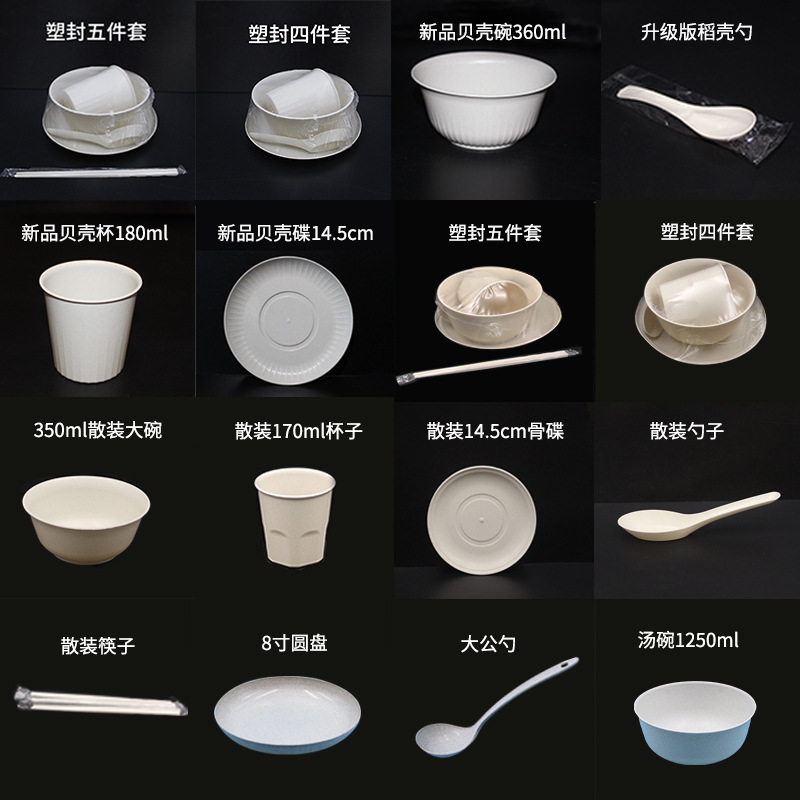 塑封五件套

塑封四件套

新品贝壳碗360ml

升级版稻壳勺

新品贝壳杯180ml

新品贝壳碟14.5cm

塑封五件套

塑封四件套

350ml散装大碗

散装170ml杯子

散装14.5cm骨碟

散装勺子

散装筷子

8寸圆盘

大公勺

汤碗1250ml