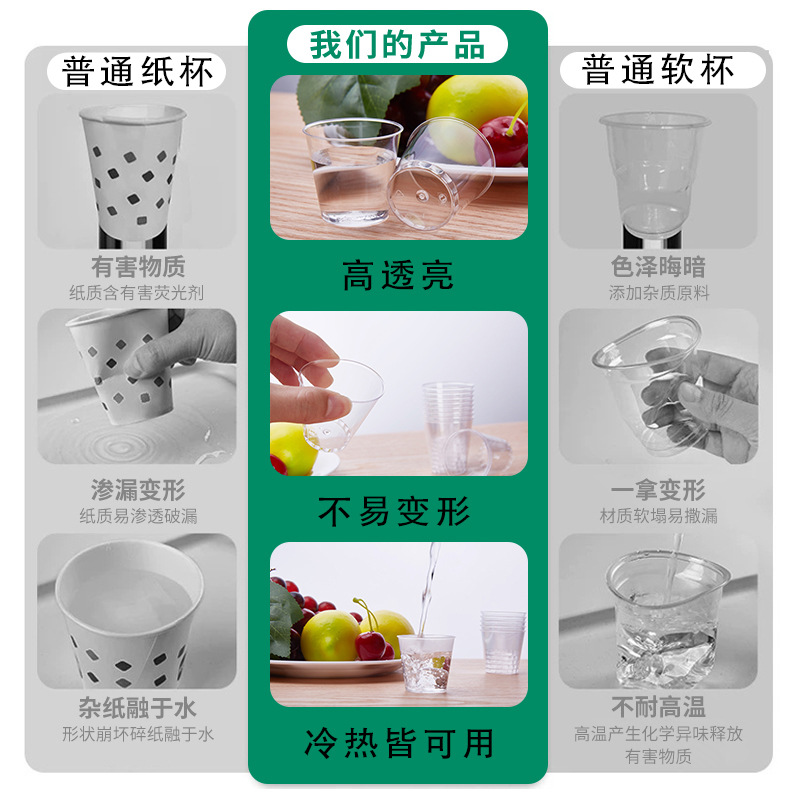 普通纸杯

有害物质
纸质含有害荧光剂

渗漏变形
纸质易渗透破漏

杂纸融于水
形状崩坏碎纸融于水

我们的产品

高透亮

不易变形

冷热皆可用

普通软杯

色泽晦暗
添加杂质原料

一拿变形
材质软塌易撒漏

不耐高温
高温产生化学异味释放有害物质