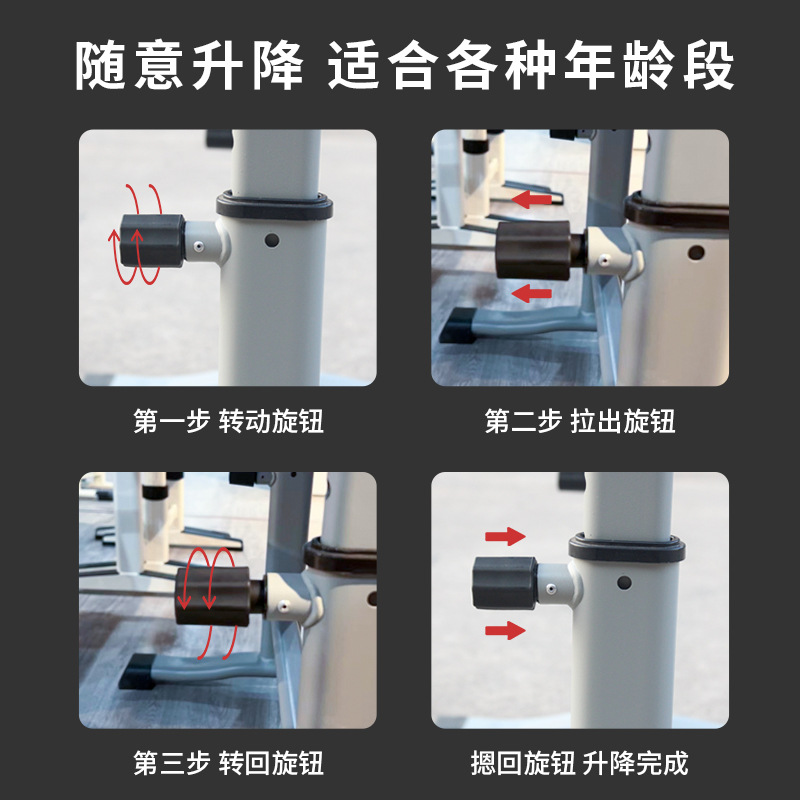 随意升降 适合各种年龄段

第一步 转动旋钮

第二步 拉出旋钮

第三步 转回旋钮

摁回旋钮 升降完成