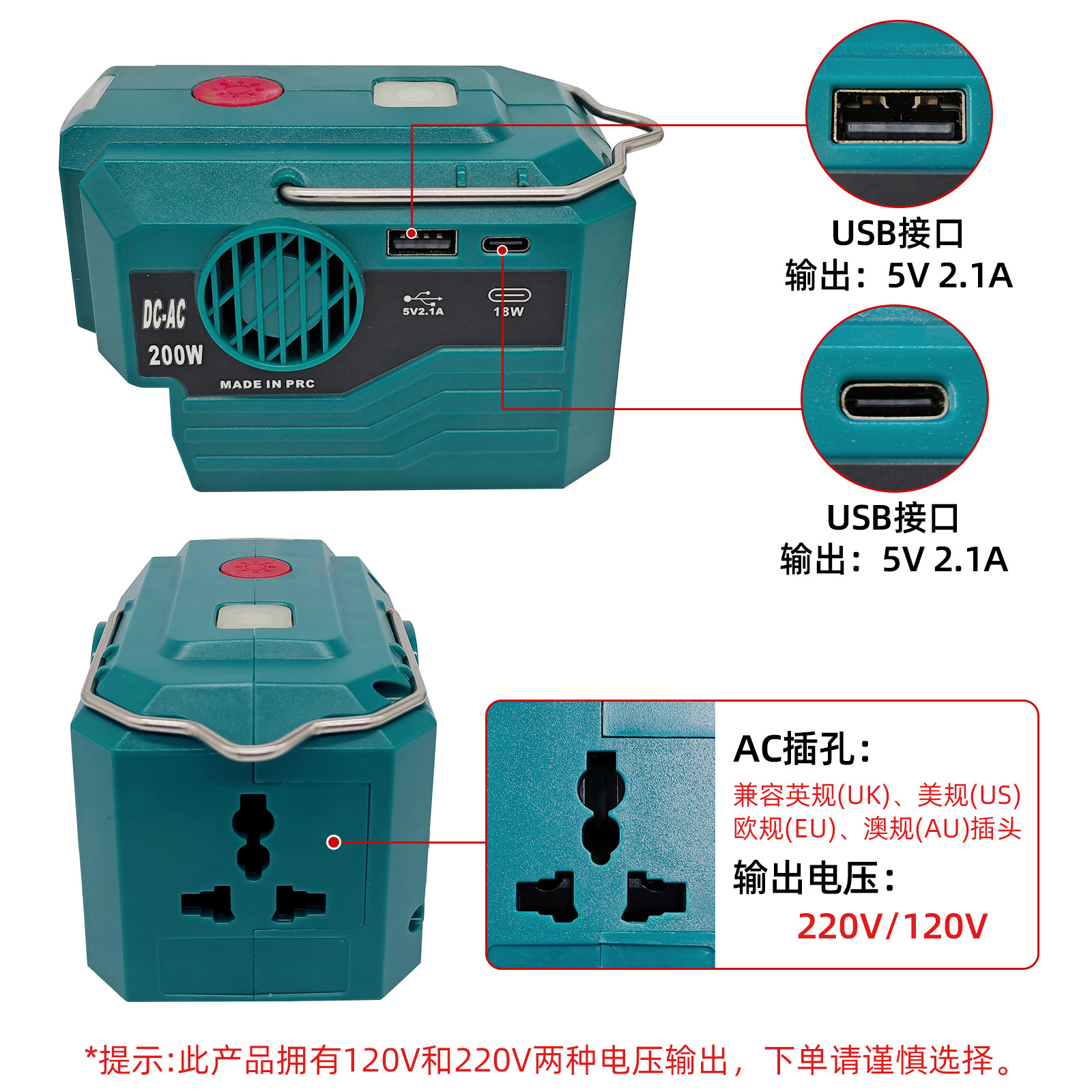 DC-AC
200W
MADE IN PRC
5V2.1A
18W

USB接口
输出：5V 2.1A

USB接口
输出：5V 2.1A

AC插孔：
兼容英规(UK)、美规(US)
欧规(EU)、澳规(AU)插头
输出电压：
220V/120V

*提示:此产品拥有120V和220V两种电压输出，下单请谨慎选择。