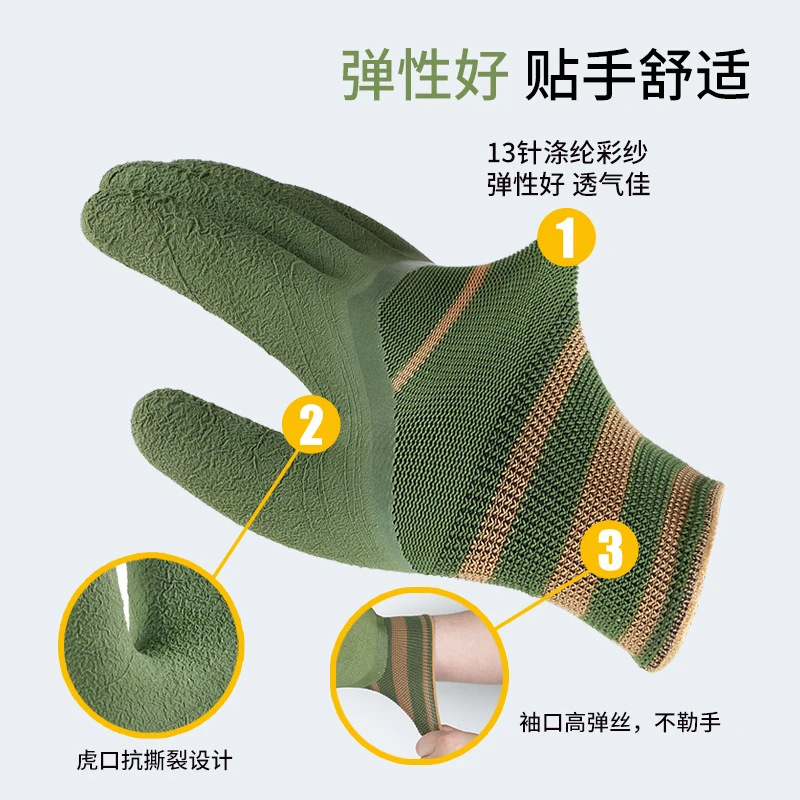 弹性好 贴手舒适

13针涤纶彩纱
弹性好 透气佳

1

2

3

袖口高弹丝，不勒手

虎口抗撕裂设计