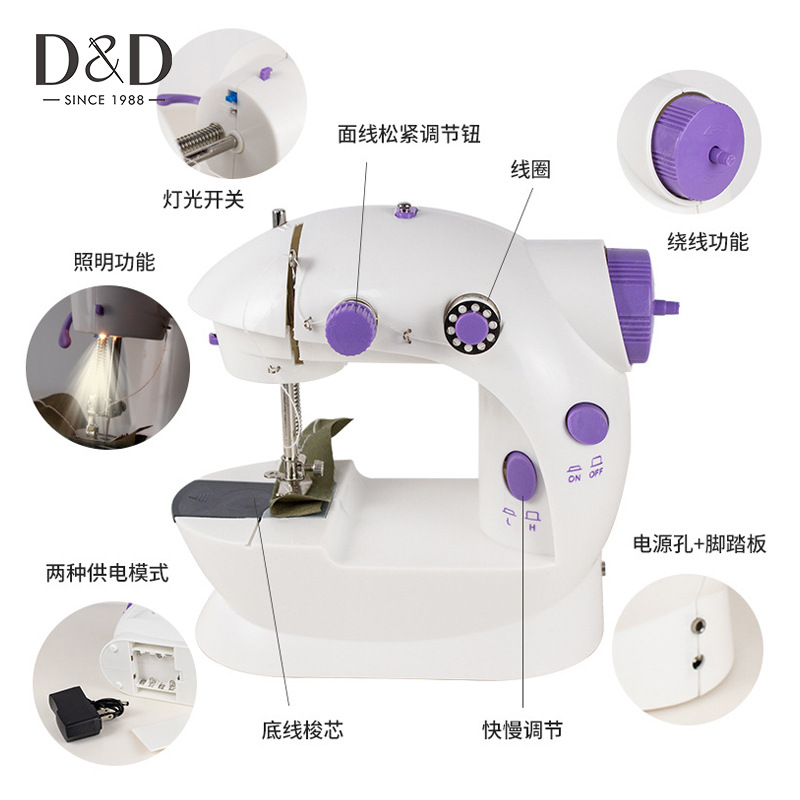 D&D
— SINCE 1988 —

灯光开关

面线松紧调节钮

线圈

绕线功能

照明功能

ON OFF

L H

电源孔+脚踏板

两种供电模式

底线梭芯

快慢调节