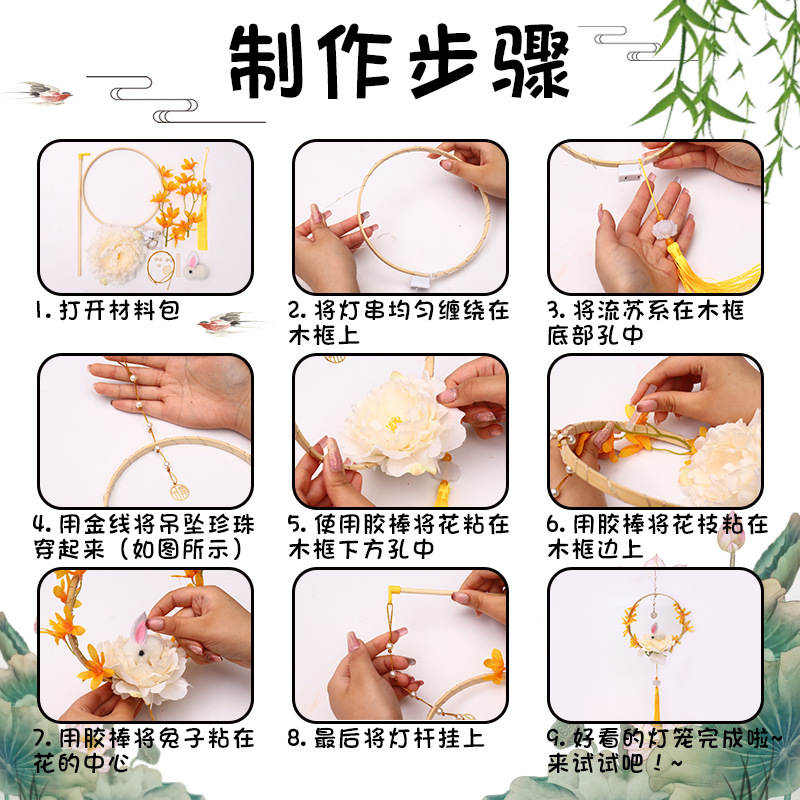 制作步骤

1. 打开材料包

2. 将灯串均匀缠绕在木框上

3. 将流苏系在木框底部孔中

4. 用金线将吊坠珍珠穿起来（如图所示）

5. 使用胶棒将花粘在木框下方孔中

6. 用胶棒将花枝粘在木框边上

7. 用胶棒将兔子粘在花的中心

8. 最后将灯杆挂上

9. 好看的灯笼完成啦~来试试吧！~