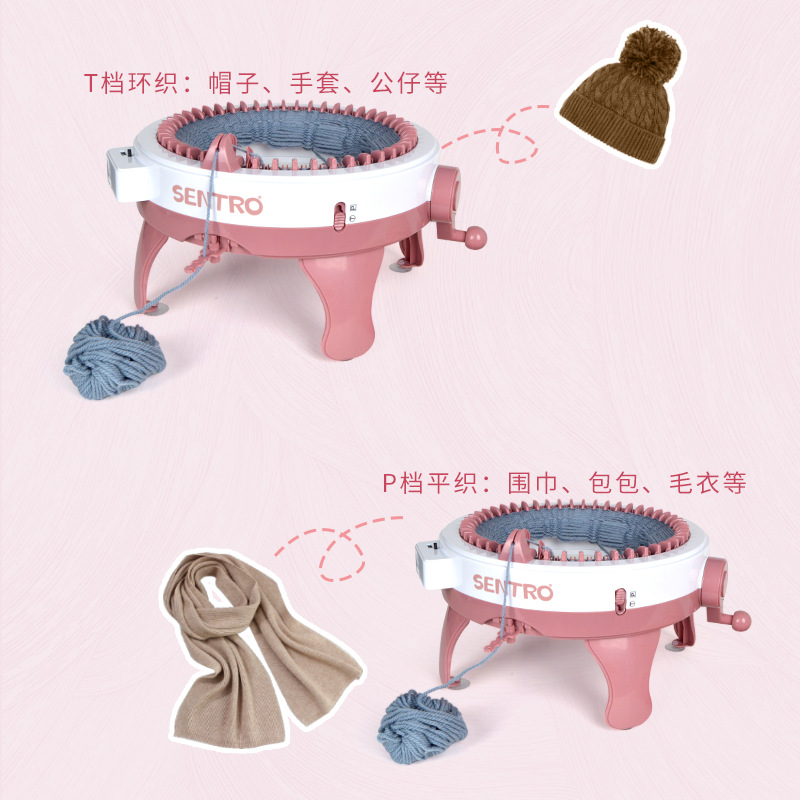 T档环织：帽子、手套、公仔等

SENTRO

P档平织：围巾、包包、毛衣等

SENTRO