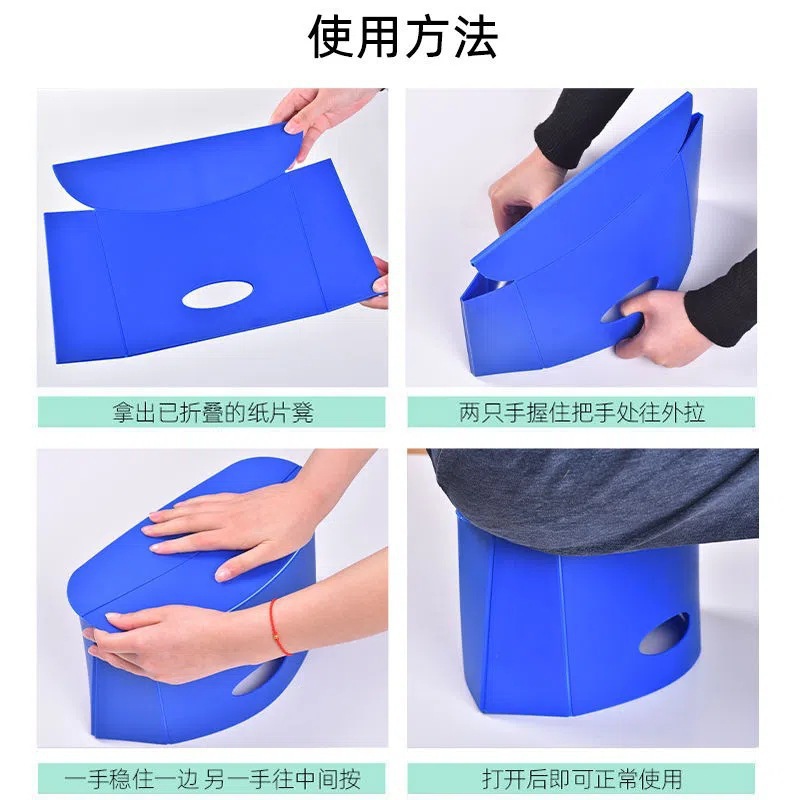 使用方法

拿出已折叠的纸片凳

两只手握住把手处往外拉

一手稳住一边 另一手往中间按

打开后即可正常使用