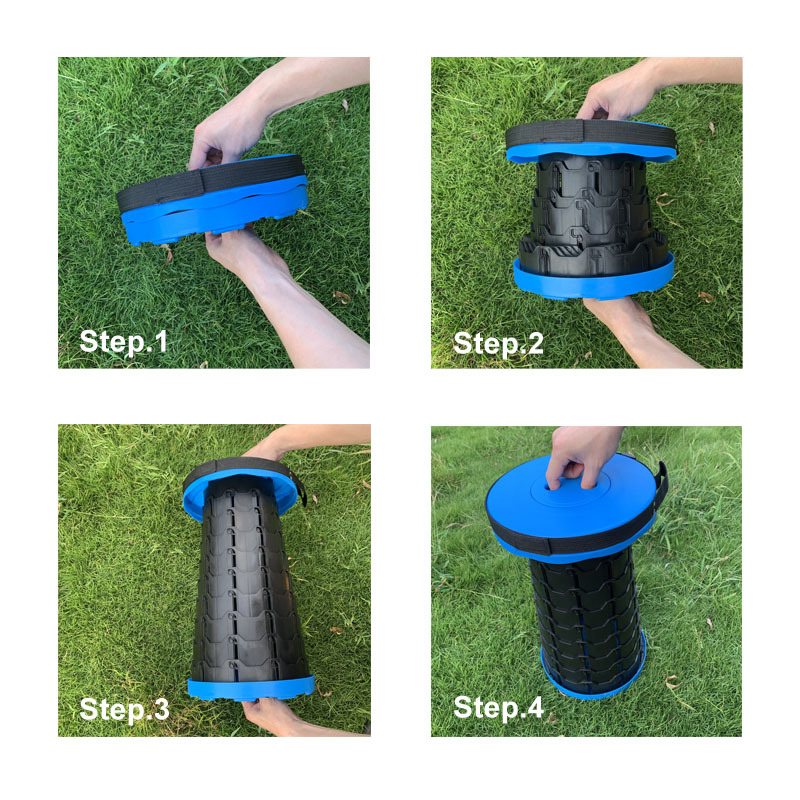 Step.1

Step.2

Step.3

Step.4