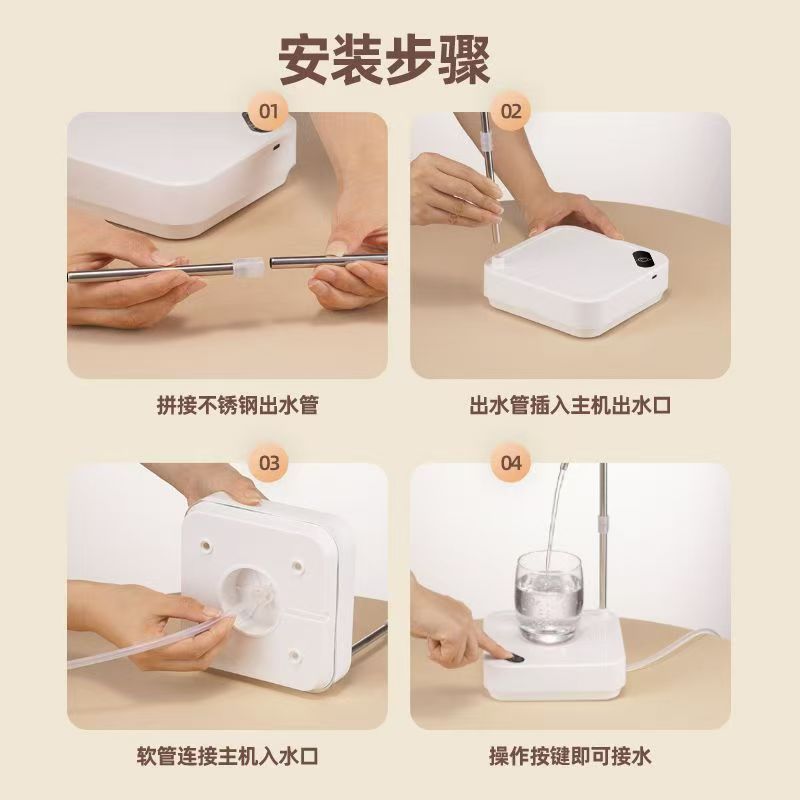 安装步骤

01

拼接不锈钢出水管

02

出水管插入主机出水口

03

软管连接主机入水口

04

操作按键即可接水