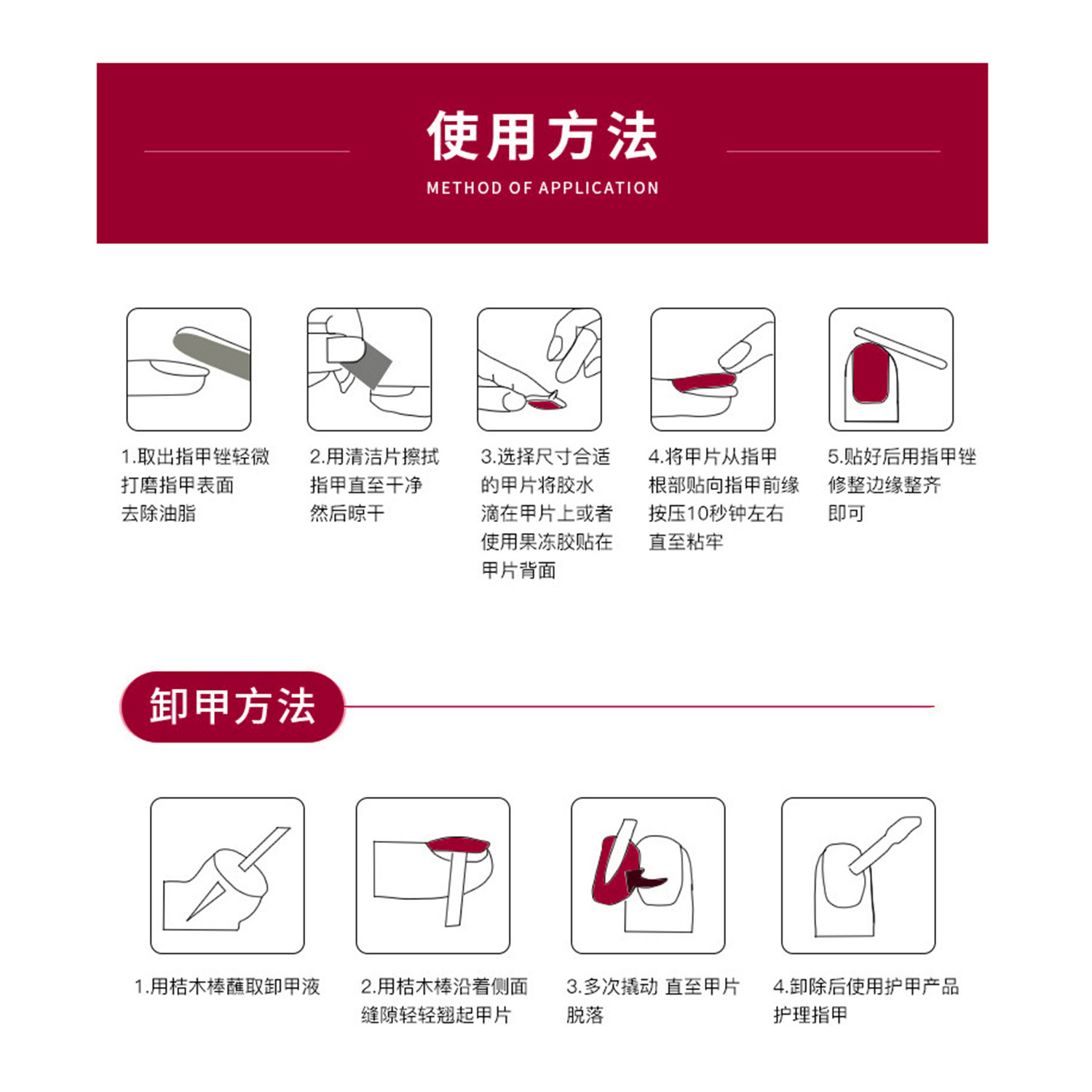 使用方法
METHOD OF APPLICATION

1.取出指甲锉轻微打磨指甲表面去除油脂

2.用清洁片擦拭指甲直至干净然后晾干

3.选择尺寸合适的甲片将胶水滴在甲片上或者使用果冻胶贴在甲片背面

4.将甲片从指甲根部贴向指甲前缘按压10秒钟左右直至粘牢

5.贴好后用指甲锉修整边缘整齐即可

卸甲方法

1.用桔木棒蘸取卸甲液

2.用桔木棒沿着侧面缝隙轻轻翘起甲片

3.多次撬动 直至甲片脱落

4.卸除后使用护甲产品护理指甲