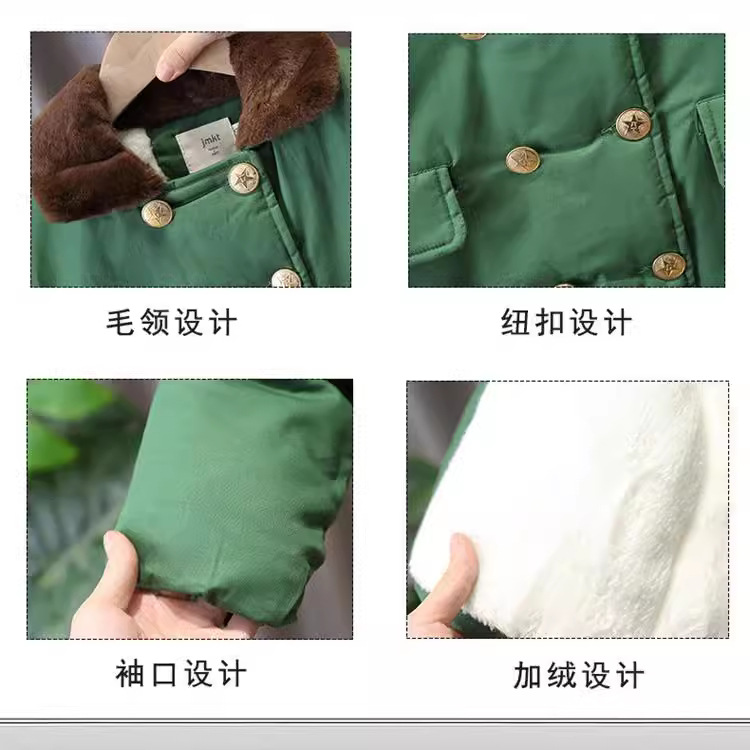 jmkt

毛领设计

纽扣设计

袖口设计

加绒设计