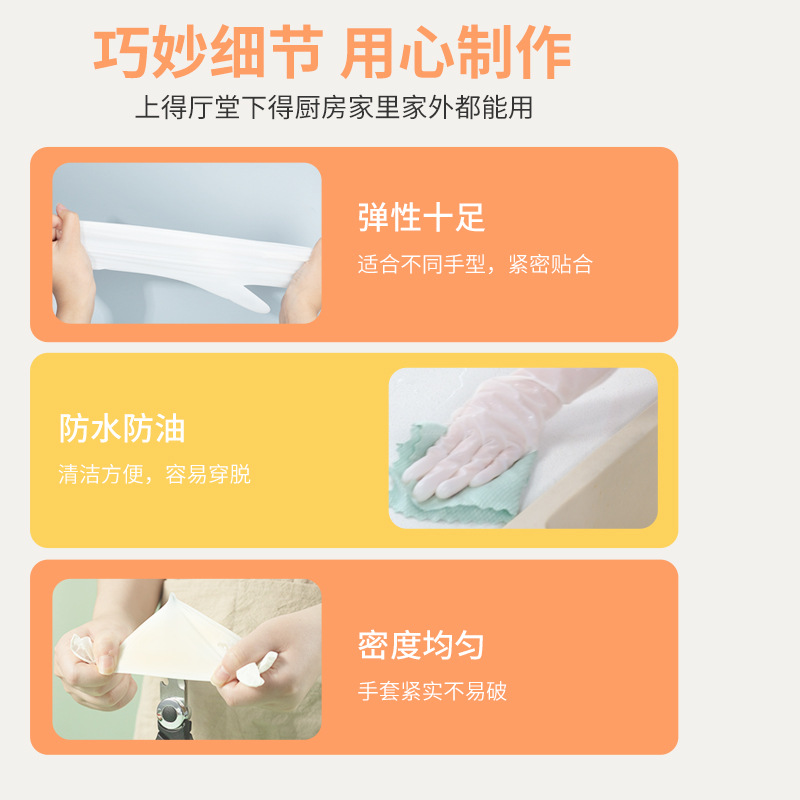 巧妙细节 用心制作
上得厅堂下得厨房家里家外都能用

弹性十足
适合不同手型，紧密贴合

防水防油
清洁方便，容易穿脱

密度均匀
手套紧实不易破