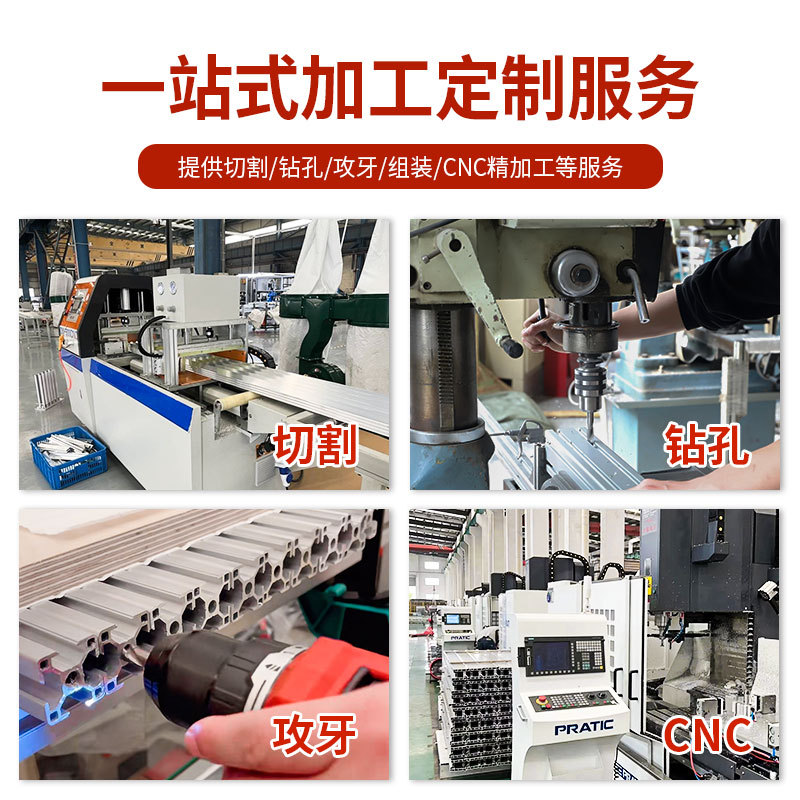 一站式加工定制服务

提供切割/钻孔/攻牙/组装/CNC精加工等服务

切割

钻孔

攻牙

PRATIC

PRATIC

CNC