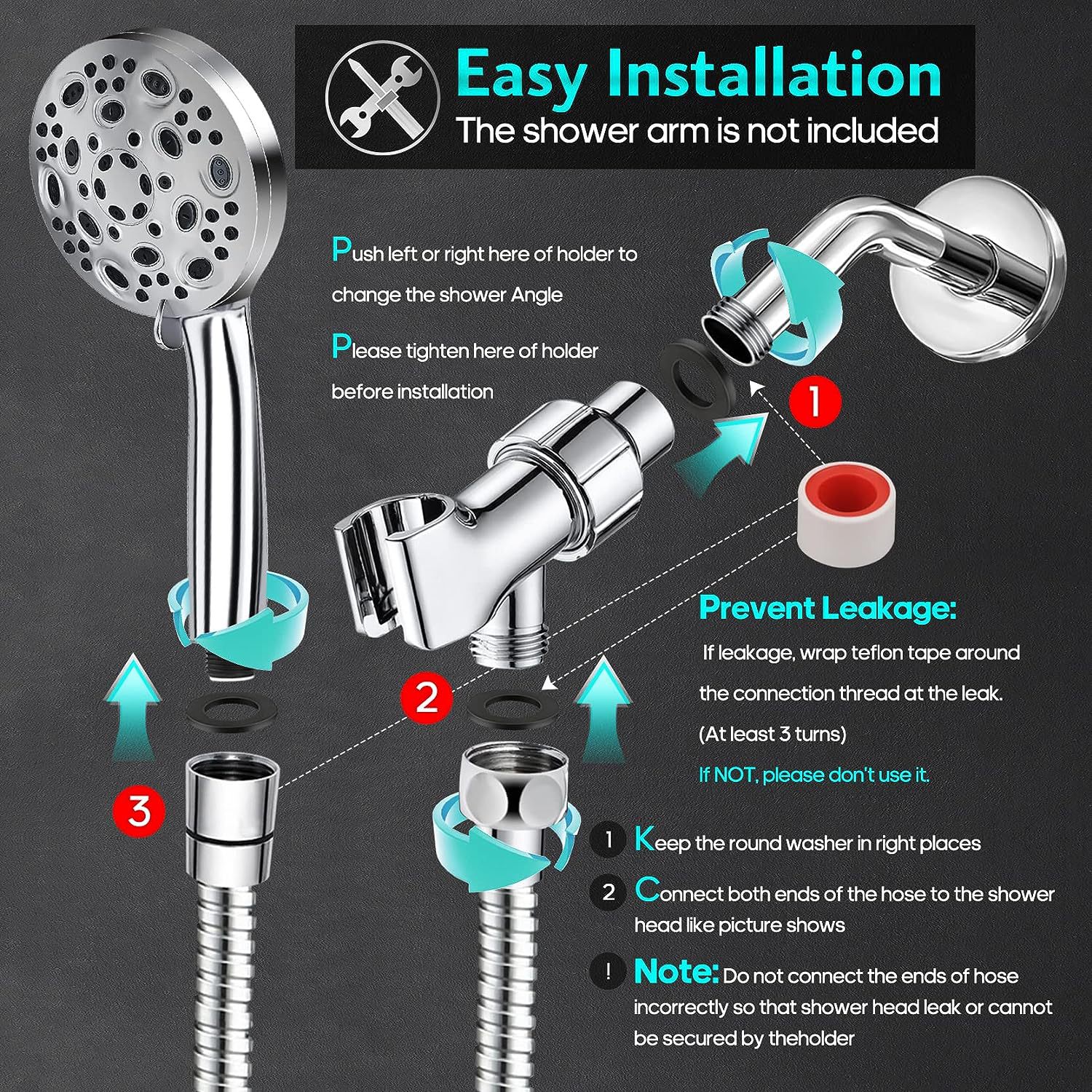 Easy Installation
The shower arm is not included

Push left or right here of holder to change the shower Angle

Please tighten here of holder before installation

1

2

3

Prevent Leakage:
If leakage, wrap teflon tape around the connection thread at the leak. (At least 3 turns)
If NOT, please don't use it.

1 Keep the round washer in right places

2 Connect both ends of the hose to the shower head like picture shows

! Note: Do not connect the ends of hose incorrectly so that shower head leak or cannot be secured by theholder