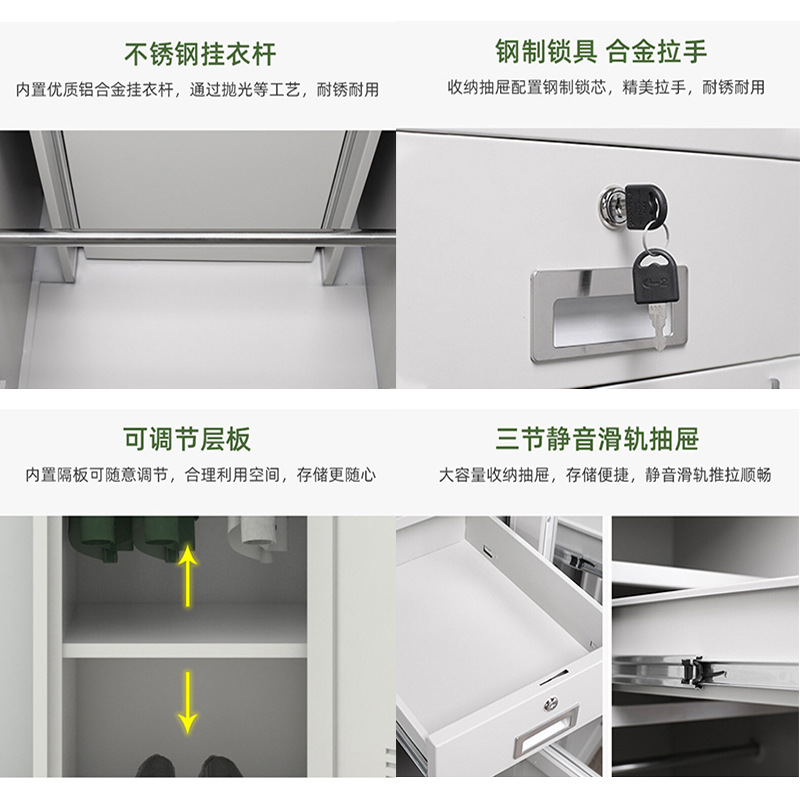 不锈钢挂衣杆

内置优质铝合金挂衣杆，通过抛光等工艺，耐锈耐用

钢制锁具 合金拉手

收纳抽屉配置钢制锁芯，精美拉手，耐锈耐用

可调节层板

内置隔板可随意调节，合理利用空间，存储更随心

三节静音滑轨抽屉

大容量收纳抽屉，存储便捷，静音滑轨推拉顺畅