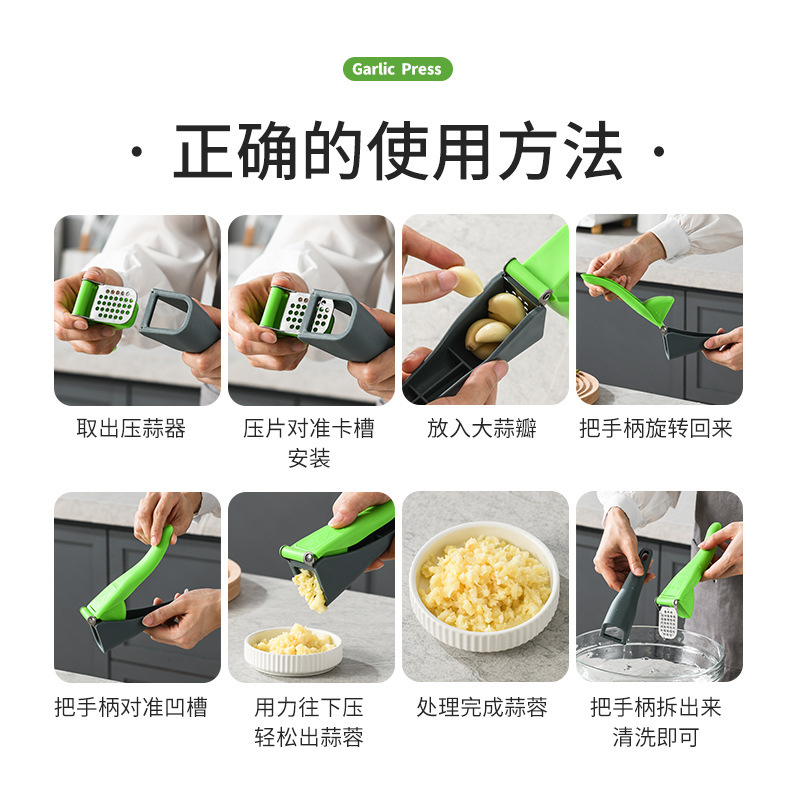 Garlic Press

· 正确的使用方法 ·

取出压蒜器

压片对准卡槽安装

放入大蒜瓣

把手柄旋转回来

把手柄对准凹槽

用力往下压轻松出蒜蓉

处理完成蒜蓉

把手柄拆出来清洗即可