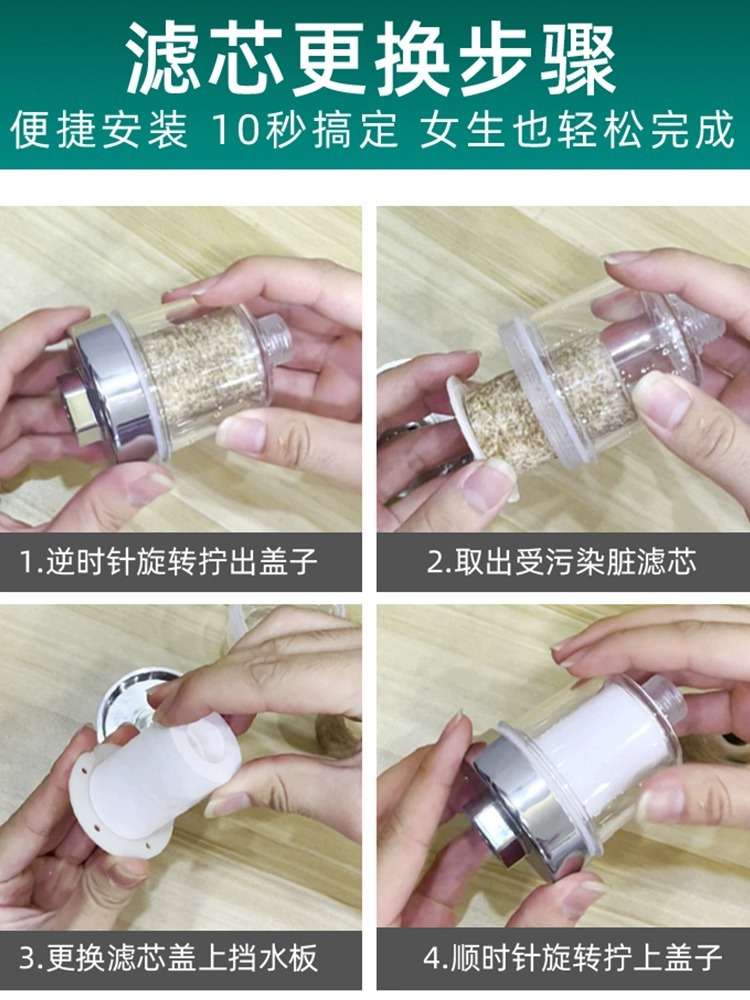 滤芯更换步骤

便捷安装 10秒搞定 女生也轻松完成

1.逆时针旋转拧出盖子

2.取出受污染脏滤芯

3.更换滤芯盖上挡水板

4.顺时针旋转拧上盖子