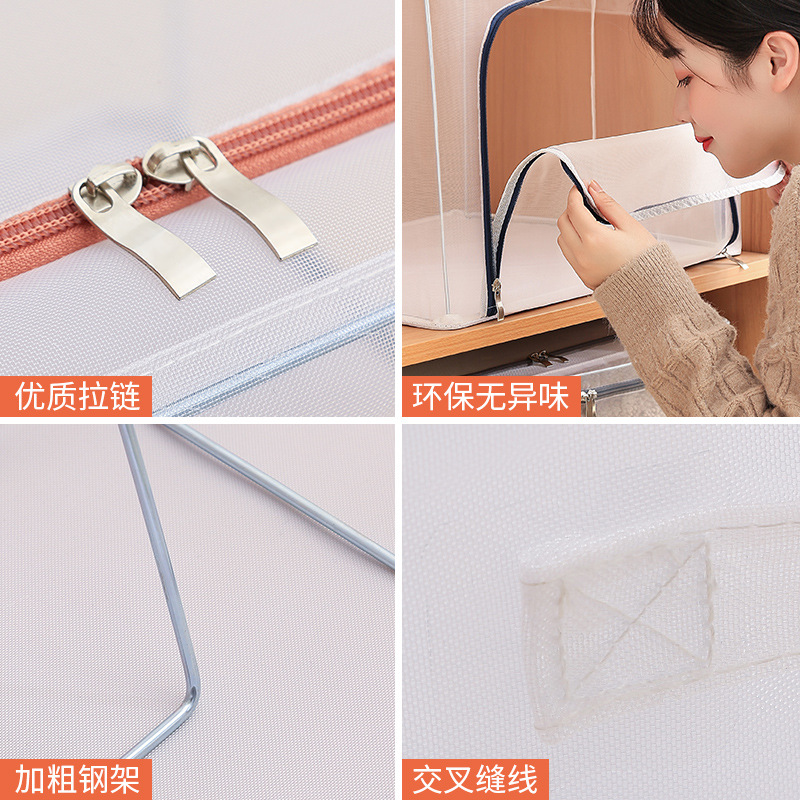 优质拉链

环保无异味

加粗钢架

交叉缝线