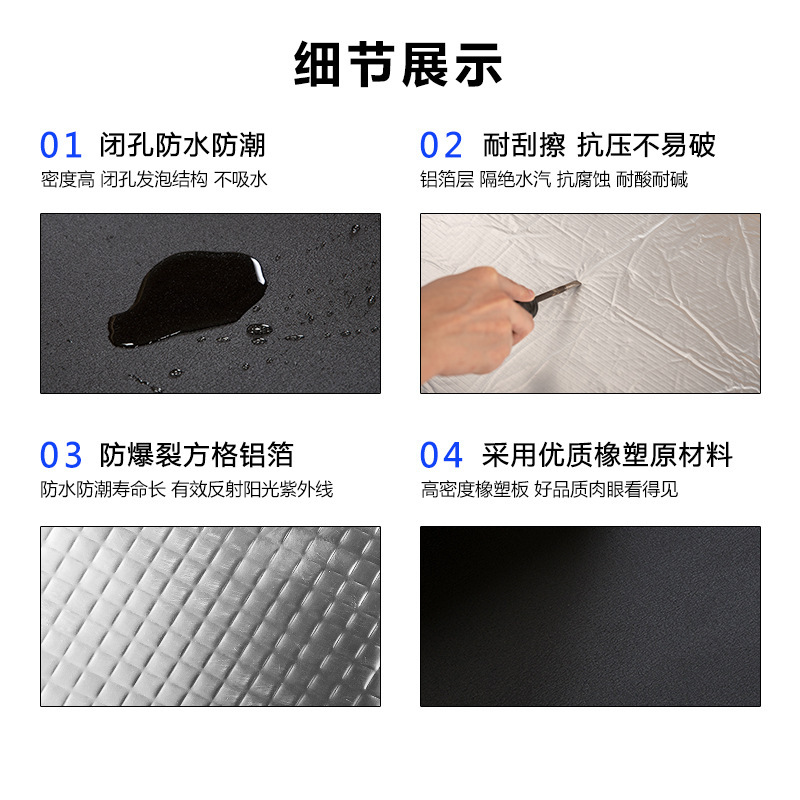 细节展示

01 闭孔防水防潮
密度高 闭孔发泡结构 不吸水

02 耐刮擦 抗压不易破
铝箔层 隔绝水汽 抗腐蚀 耐酸耐碱

03 防爆裂方格铝箔
防水防潮寿命长 有效反射阳光紫外线

04 采用优质橡塑原材料
高密度橡塑板 好品质肉眼看得见