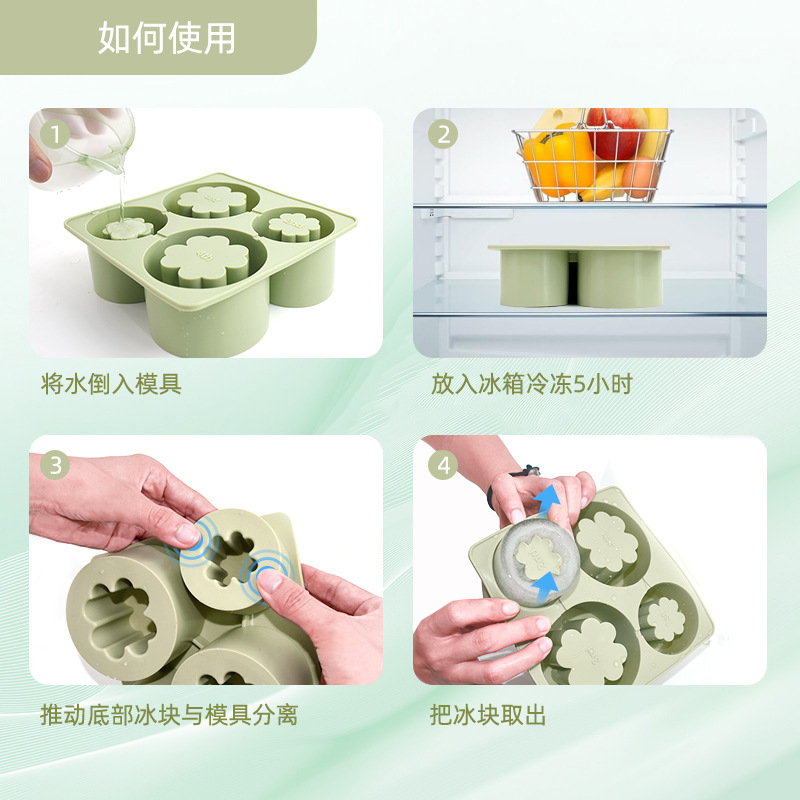 如何使用

1

将水倒入模具

2

放入冰箱冷冻5小时

3

推动底部冰块与模具分离

4

把冰块取出