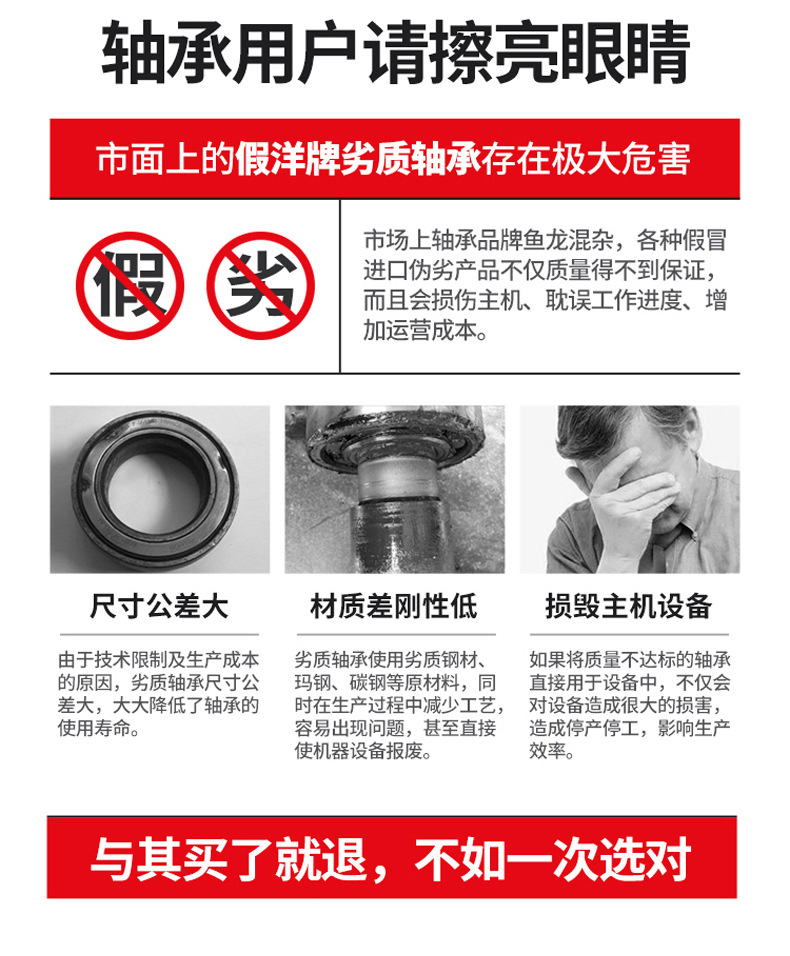 轴承用户请擦亮眼睛

市面上的假洋牌劣质轴承存在极大危害

假 劣

市场上轴承品牌鱼龙混杂，各种假冒进口伪劣产品不仅质量得不到保证，而且会损伤主机、耽误工作进度、增加运营成本。

尺寸公差大

由于技术限制及生产成本的原因，劣质轴承尺寸公差大，大大降低了轴承的使用寿命。

材质差刚性低

劣质轴承使用劣质钢材、玛钢、碳钢等原材料，同时在生产过程中减少工艺，容易出现问题，甚至直接使机器设备报废。

损毁主机设备

如果将质量不达标的轴承直接用于设备中，不仅会对设备造成很大的损害，造成停产停工，影响生产效率。

与其买了就退，不如一次选对