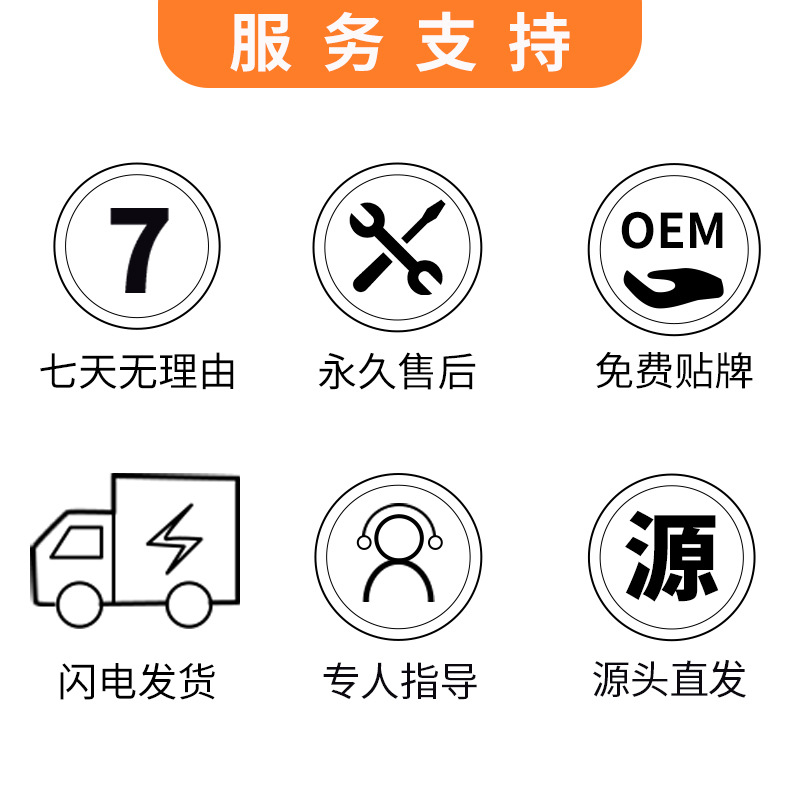 服务支持

7

七天无理由

永久售后

OEM

免费贴牌

闪电发货

专人指导

源

源头直发