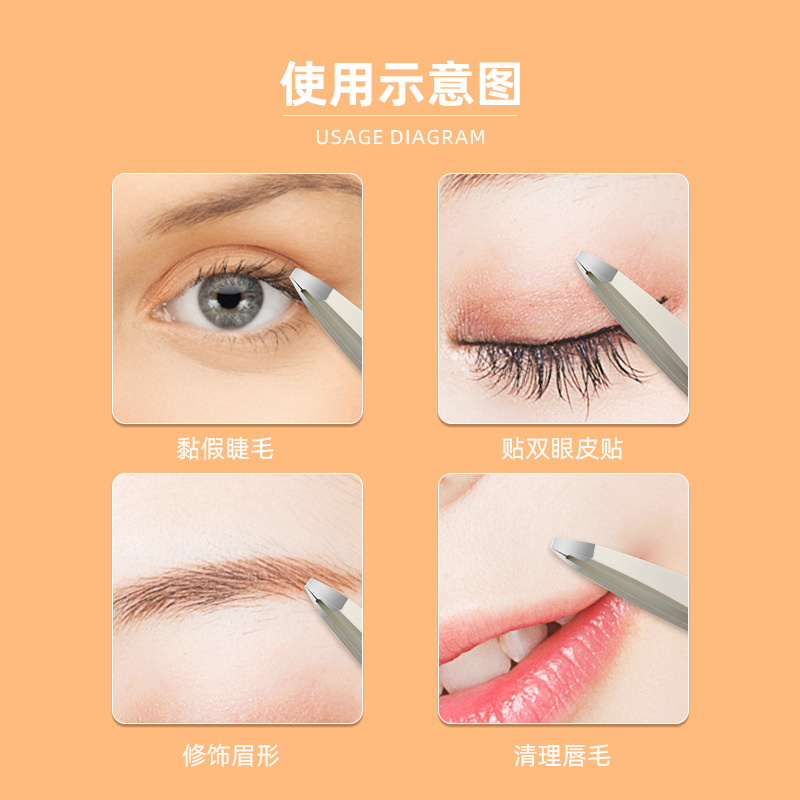 使用示意图
USAGE DIAGRAM

黏假睫毛

贴双眼皮贴

修饰眉形

清理唇毛