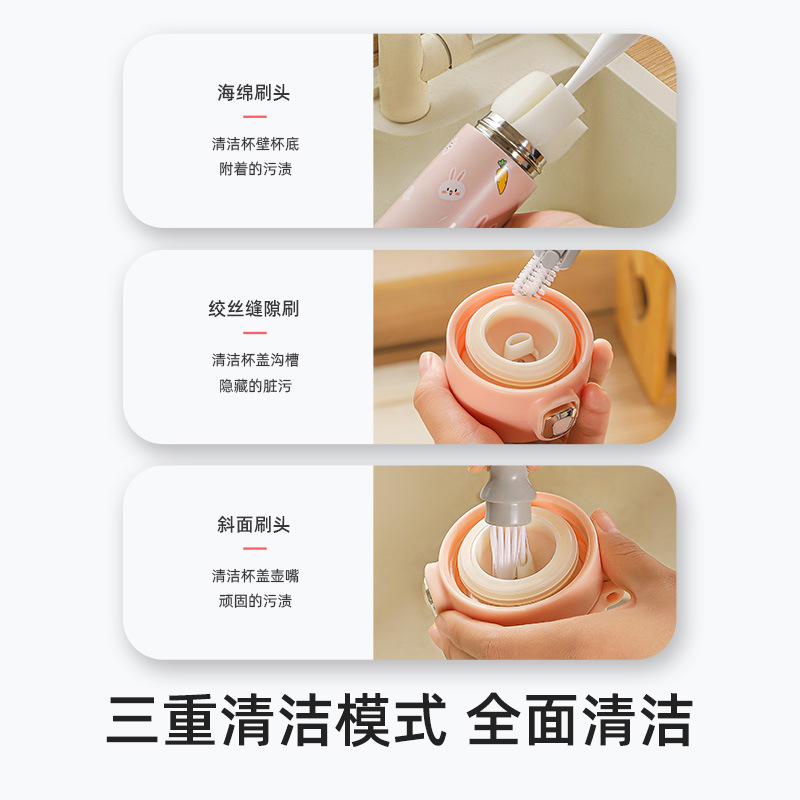 海绵刷头

清洁杯壁杯底
附着的污渍

绞丝缝隙刷

清洁杯盖沟槽
隐藏的脏污

斜面刷头

清洁杯盖壶嘴
顽固的污渍

三重清洁模式 全面清洁