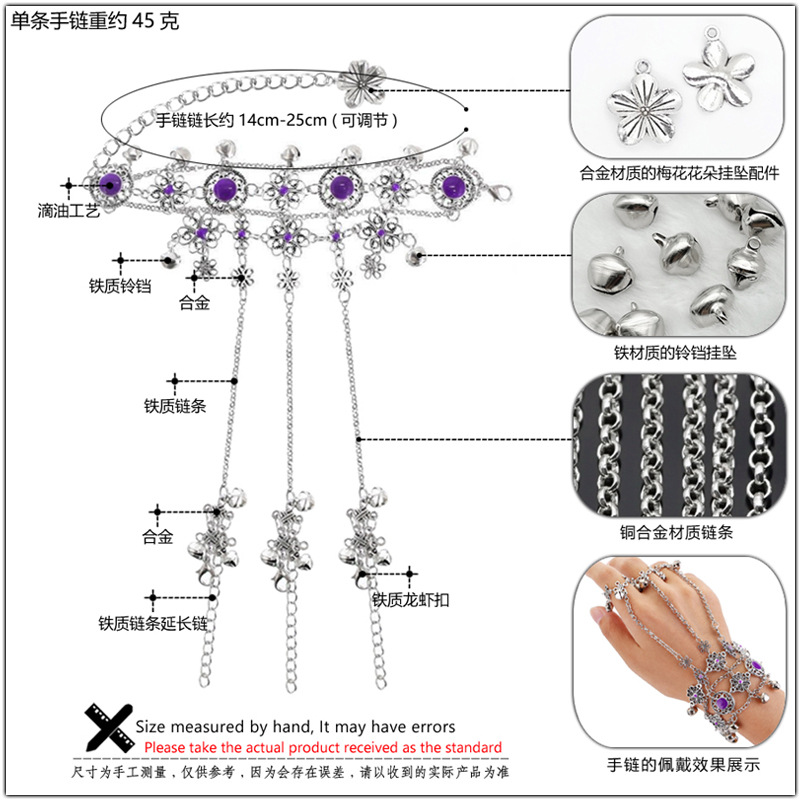 单条手链重约 45 克

手链链长约 14cm-25cm（可调节）

滴油工艺

铁质铃铛

合金

铁质链条

合金

铁质链条延长链

铁质龙虾扣

合金材质的梅花花朵挂坠配件

铁材质的铃铛挂坠

铜合金材质链条

手链的佩戴效果展示

Size measured by hand, It may have errors
Please take the actual product received as the standard

尺寸为手工测量，仅供参考，因为会存在误差，请以收到的实际产品为准