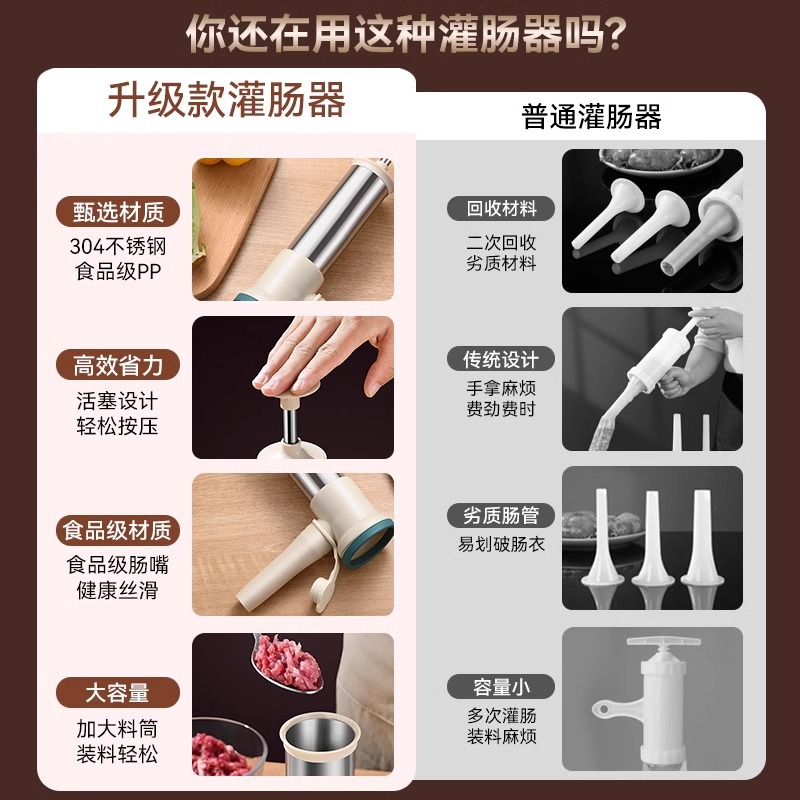 你还在用这种灌肠器吗?

升级款灌肠器

甄选材质
304不锈钢
食品级PP

高效省力
活塞设计
轻松按压

食品级材质
食品级肠嘴
健康丝滑

大容量
加大料筒
装料轻松

普通灌肠器

回收材料
二次回收
劣质材料

传统设计
手拿麻烦
费劲费时

劣质肠管
易划破肠衣

容量小
多次灌肠
装料麻烦