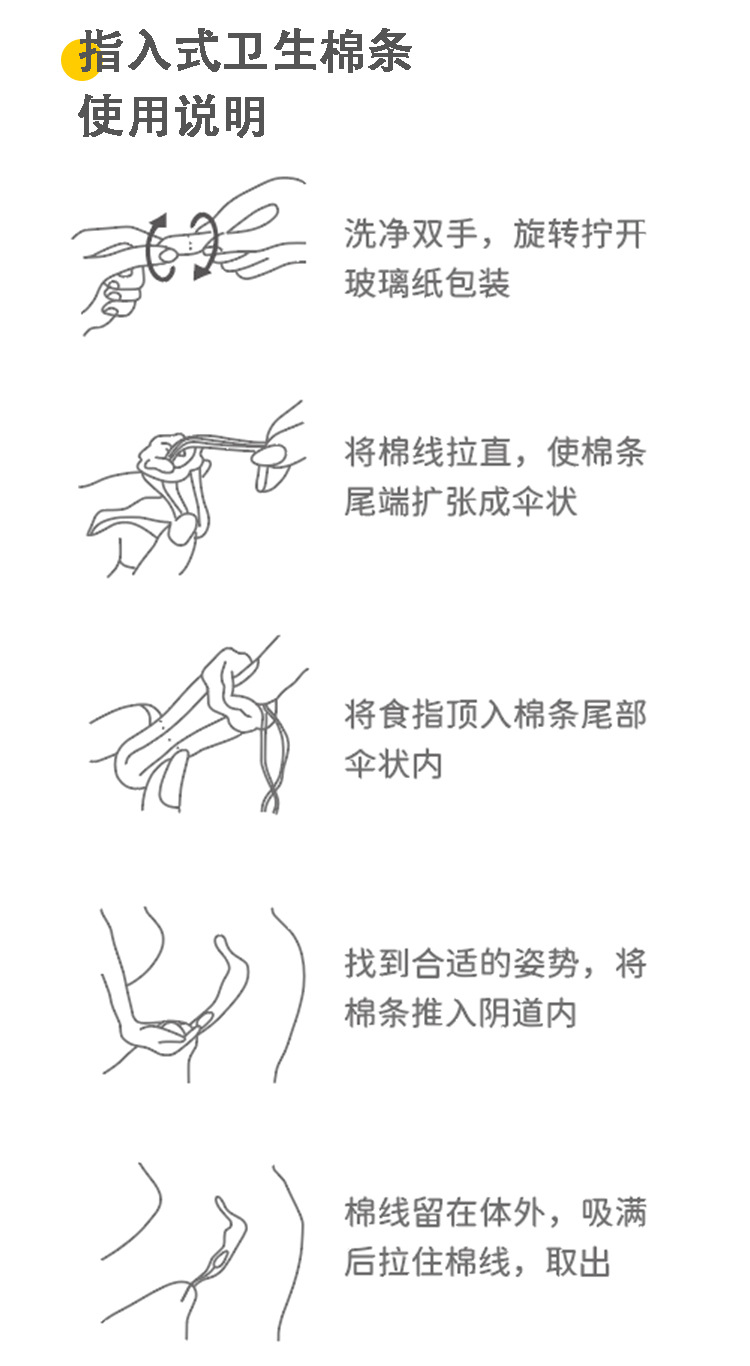 指入式卫生棉条
使用说明

洗净双手，旋转拧开玻璃纸包装

将棉线拉直，使棉条尾端扩张成伞状

将食指顶入棉条尾部伞状内

找到合适的姿势，将棉条推入阴道内

棉线留在体外，吸满后拉住棉线，取出