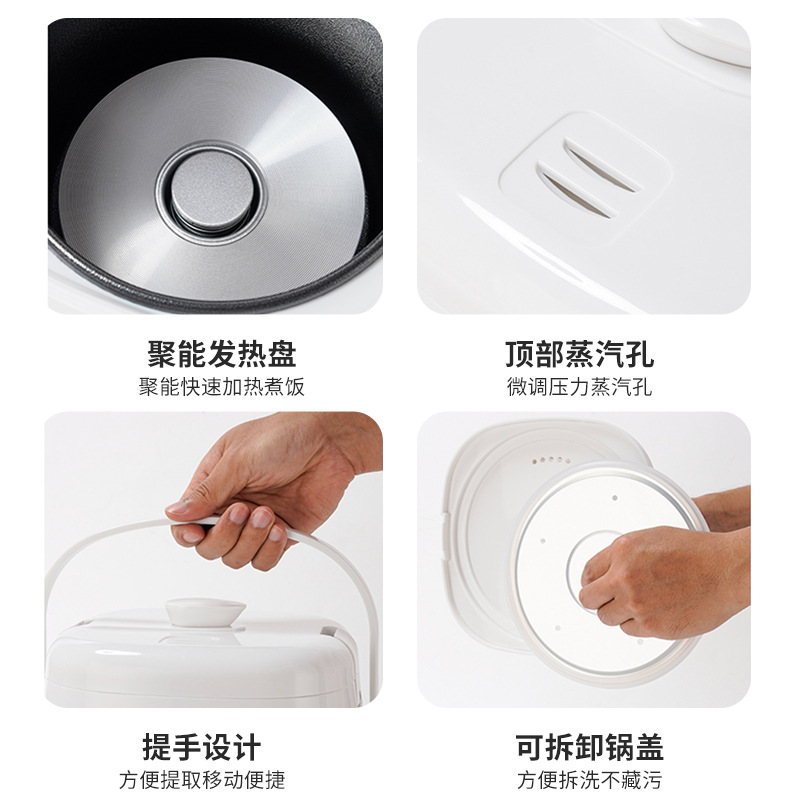 聚能发热盘
聚能快速加热煮饭

顶部蒸汽孔
微调压力蒸汽孔

提手设计
方便提取移动便捷

可拆卸锅盖
方便拆洗不藏污