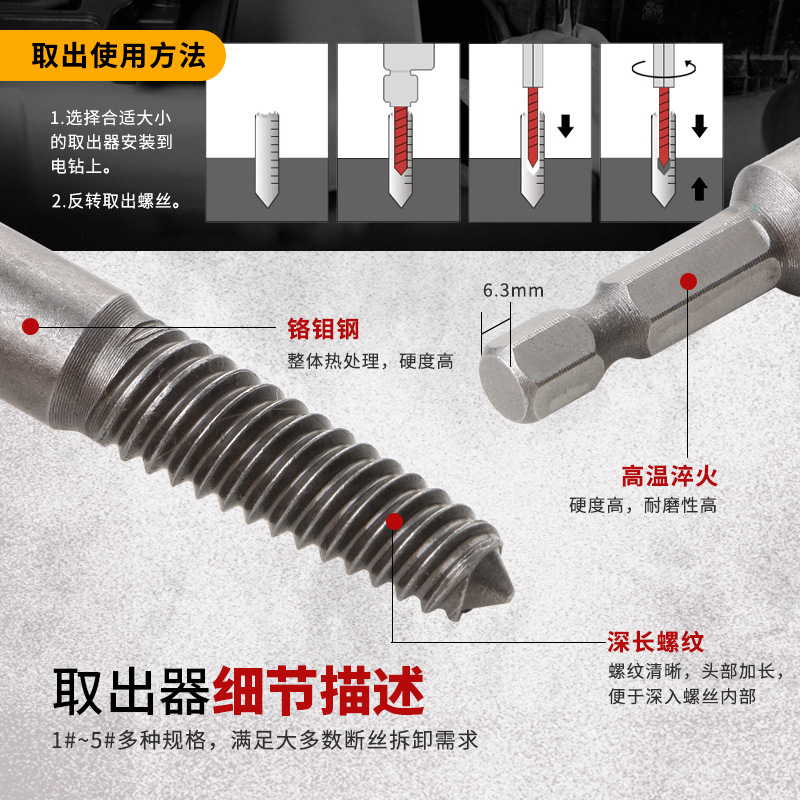 取出使用方法

1.选择合适大小的取出器安装到电钻上。

2.反转取出螺丝。

6.3mm

铬钼钢
整体热处理，硬度高

高温淬火
硬度高，耐磨性高

深长螺纹
螺纹清晰，头部加长，便于深入螺丝内部

取出器细节描述
1#~5#多种规格，满足大多数断丝拆卸需求