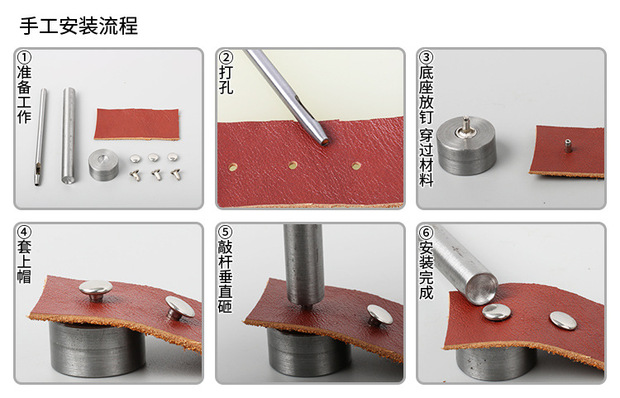 手工安装流程

①准备工作

②打孔

③底座放钉 穿过材料

④套上帽

⑤敲杆垂直砸

⑥安装完成