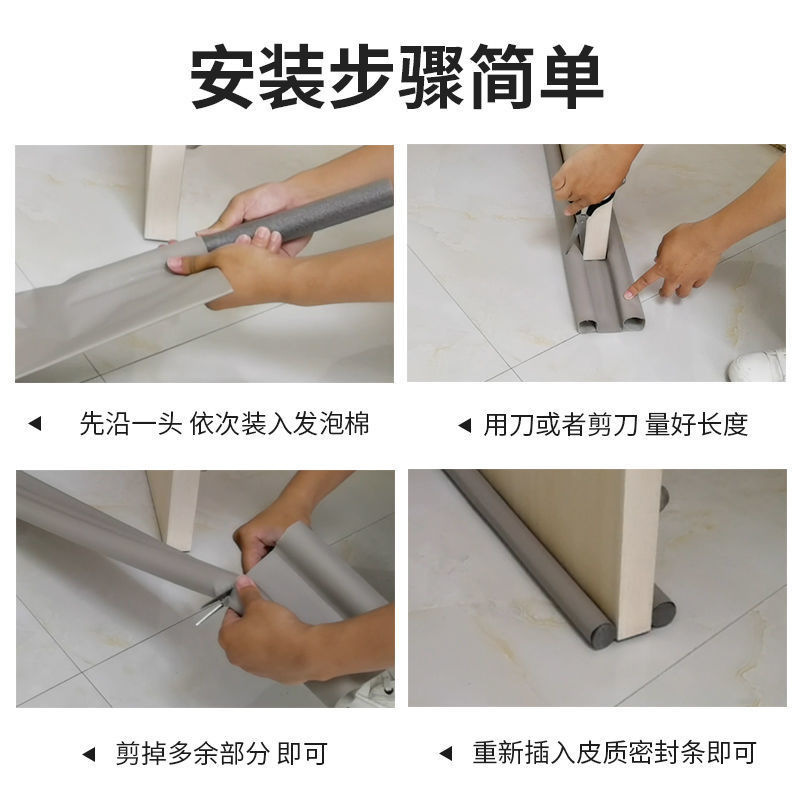 安装步骤简单

◀ 先沿一头 依次装入发泡棉

◀ 用刀或者剪刀 量好长度

◀ 剪掉多余部分 即可

◀ 重新插入皮质密封条即可