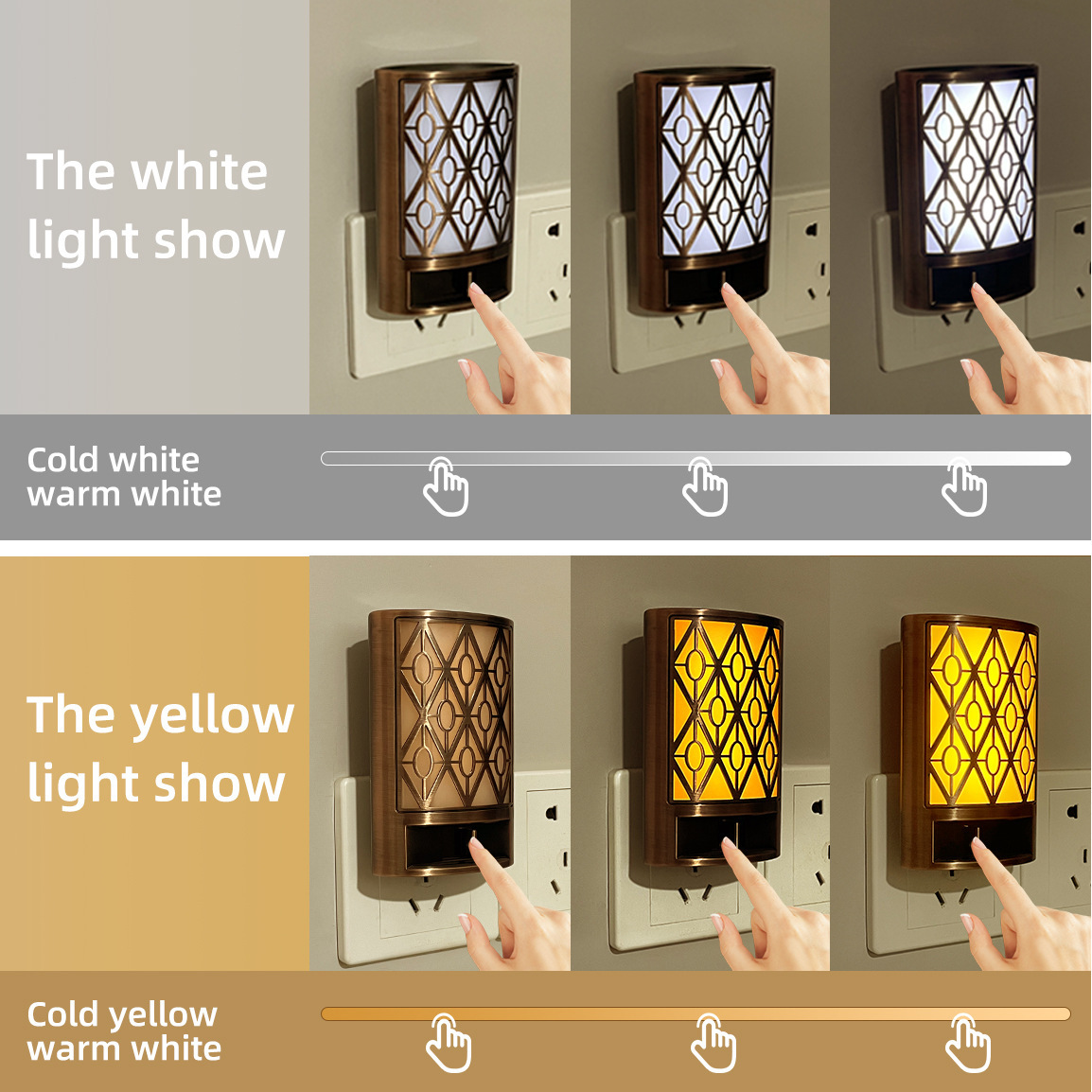 The white light show

Cold white
warm white

The yellow light show

Cold yellow
warm white