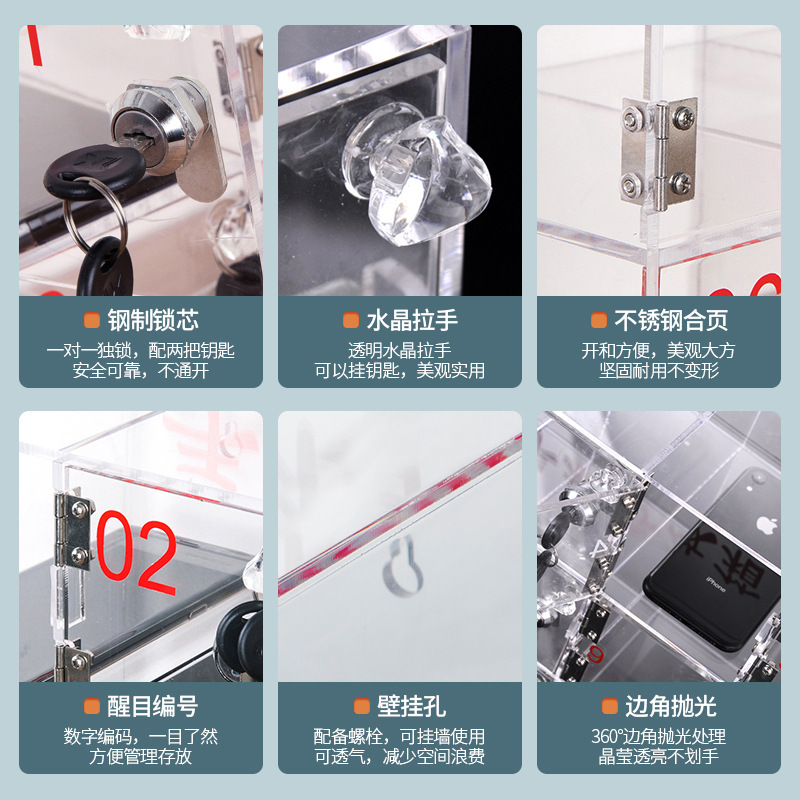 钢制锁芯
一对一独锁，配两把钥匙
安全可靠，不通开

水晶拉手
透明水晶拉手
可以挂钥匙，美观实用

不锈钢合页
开和方便，美观大方
坚固耐用不变形

02

醒目编号
数字编码，一目了然
方便管理存放

壁挂孔
配备螺栓，可挂墙使用
可透气，减少空间浪费

iPhone

边角抛光
360°边角抛光处理
晶莹透亮不划手