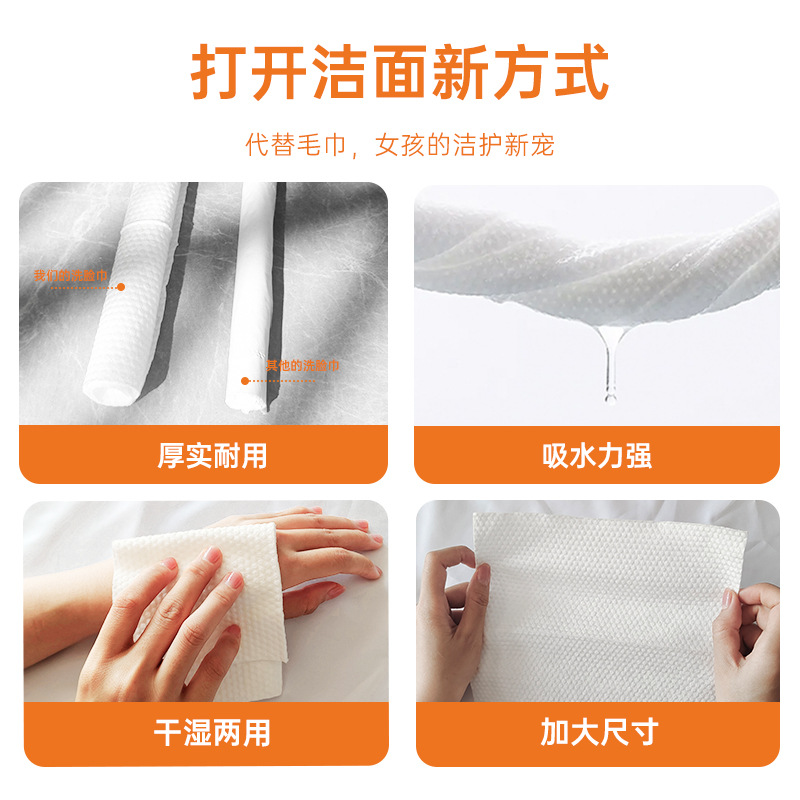 打开洁面新方式

代替毛巾，女孩的洁护新宠

我们的洗脸巾

其他的洗脸巾

厚实耐用

吸水力强

干湿两用

加大尺寸