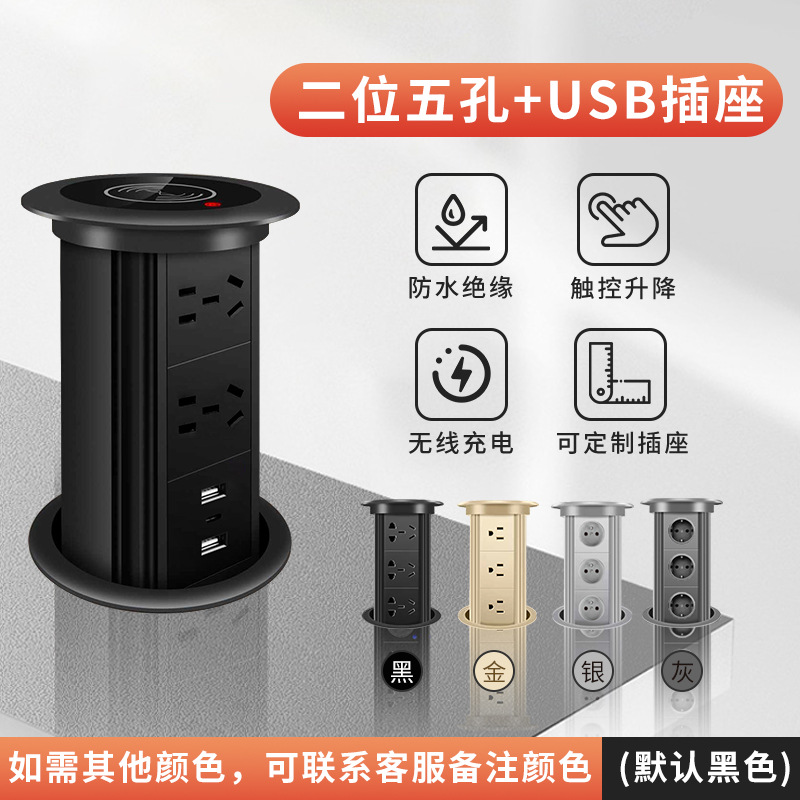 二位五孔+USB插座

防水绝缘

触控升降

无线充电

可定制插座

黑

金

银

灰

如需其他颜色，可联系客服备注颜色

(默认黑色)