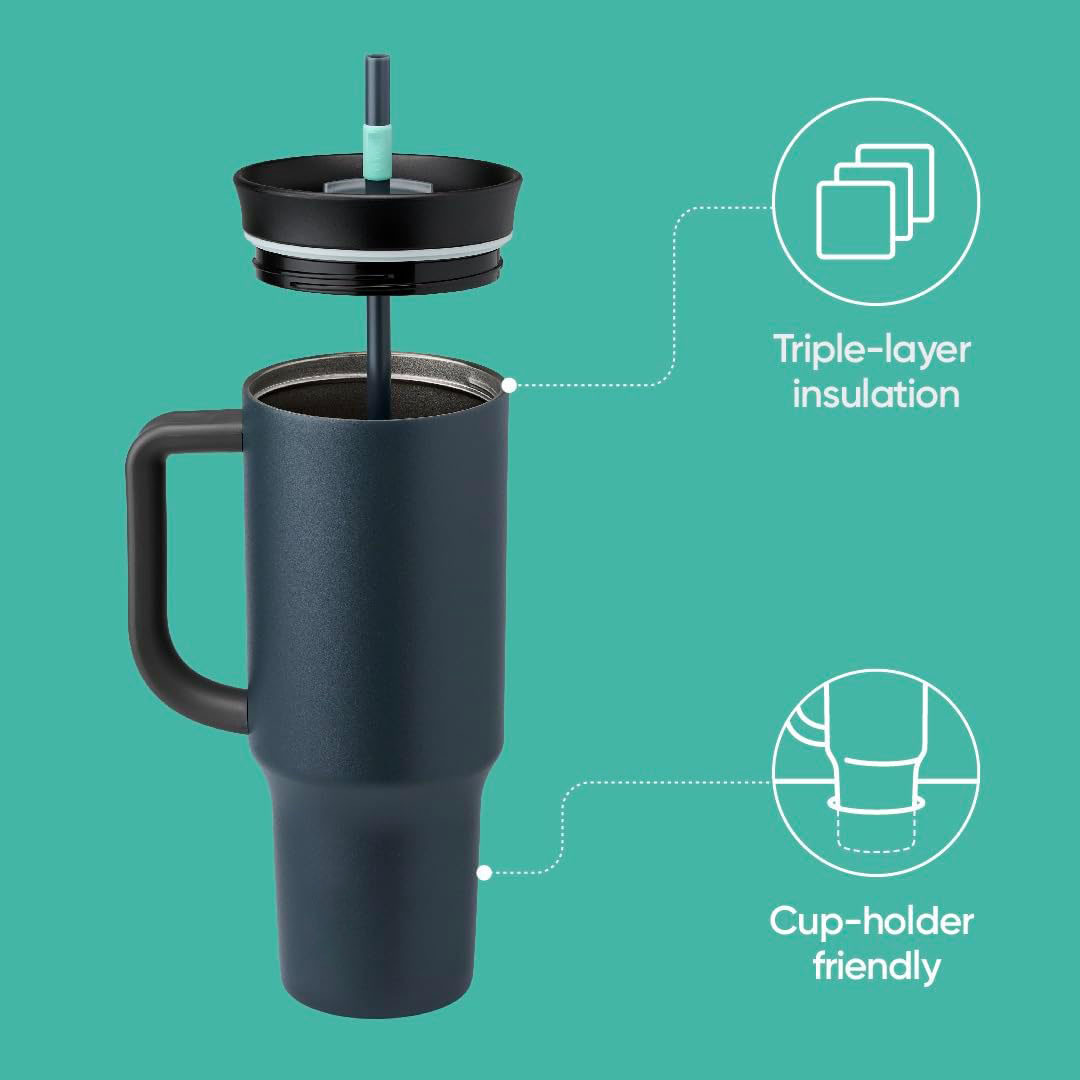 Triple-layer insulation

Cup-holder friendly