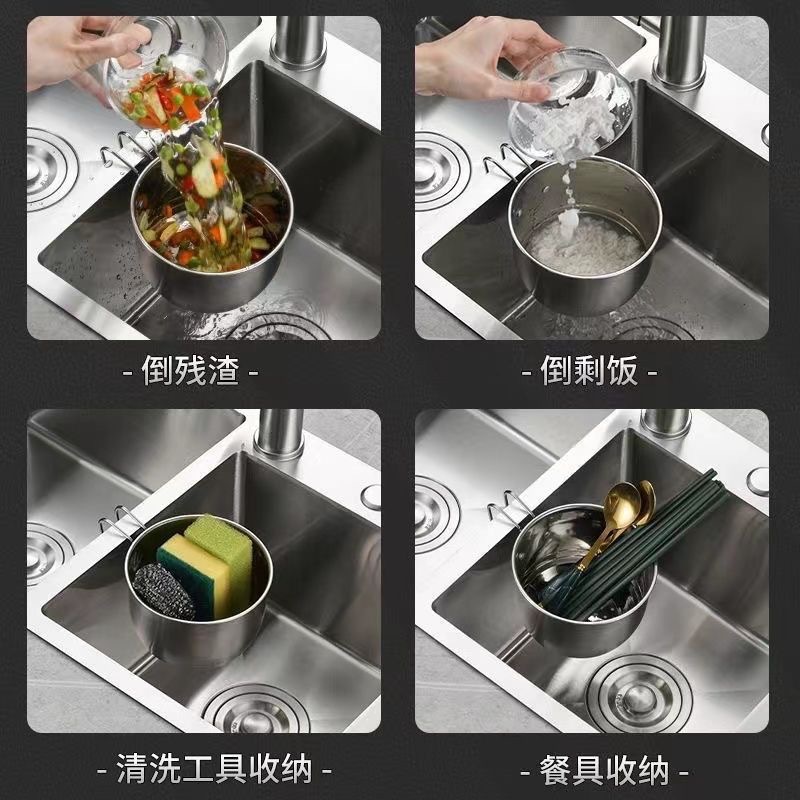 - 倒残渣 -

- 倒剩饭 -

- 清洗工具收纳 -

- 餐具收纳 -