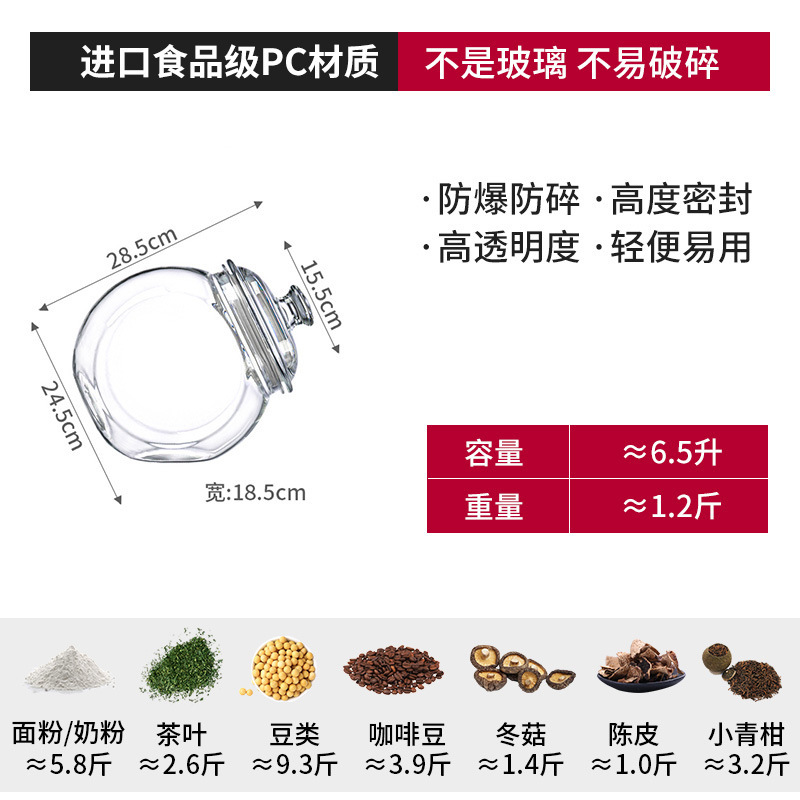 进口食品级PC材质 不是玻璃 不易破碎

·防爆防碎 ·高度密封
·高透明度 ·轻便易用

28.5cm
15.5cm
24.5cm
宽:18.5cm

| 容量 | ≈6.5升 |
|---|---|
| 重量 | ≈1.2斤 |

面粉/奶粉 ≈5.8斤
茶叶 ≈2.6斤
豆类 ≈9.3斤
咖啡豆 ≈3.9斤
冬菇 ≈1.4斤
陈皮 ≈1.0斤
小青柑 ≈3.2斤