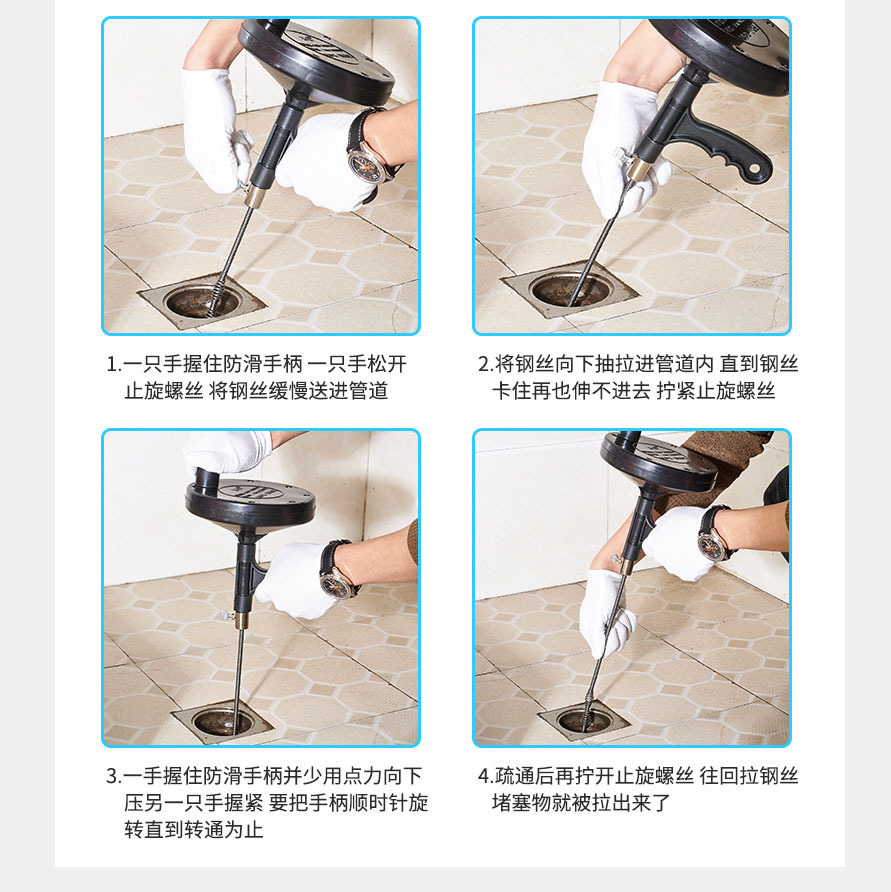 1.一只手握住防滑手柄 一只手松开止旋螺丝 将钢丝缓慢送进管道

2.将钢丝向下抽拉进管道内 直到钢丝卡住再也伸不进去 拧紧止旋螺丝

3.一手握住防滑手柄并少用点力向下压另一只手握紧 要把手柄顺时针旋转直到转通为止

4.疏通后再拧开止旋螺丝 往回拉钢丝堵塞物就被拉出来了