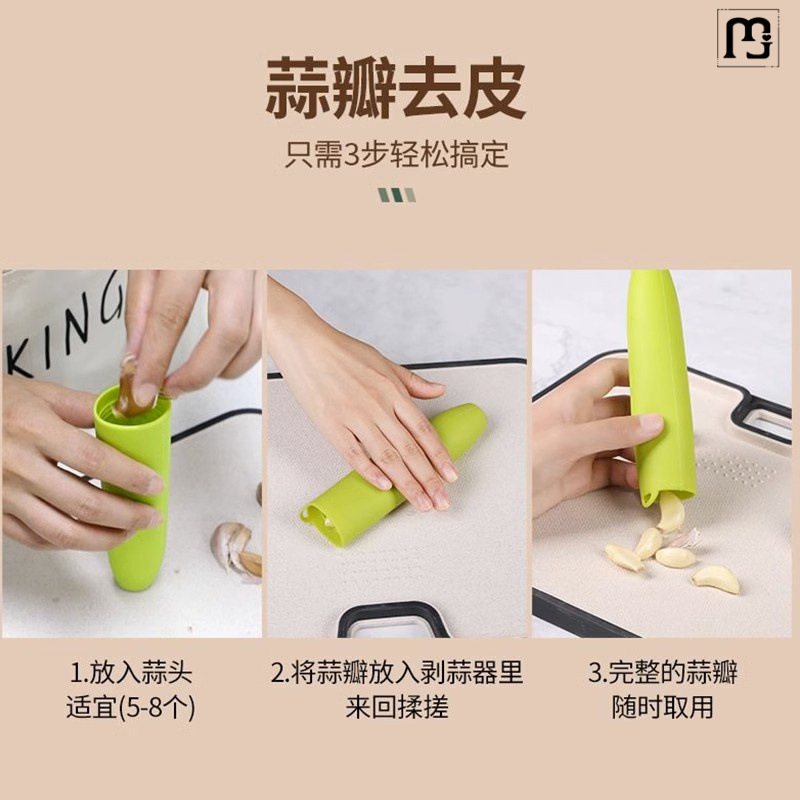 蒜瓣去皮

只需3步轻松搞定

KING

1.放入蒜头
适宜(5-8个)

2.将蒜瓣放入剥蒜器里
来回揉搓

3.完整的蒜瓣
随时取用