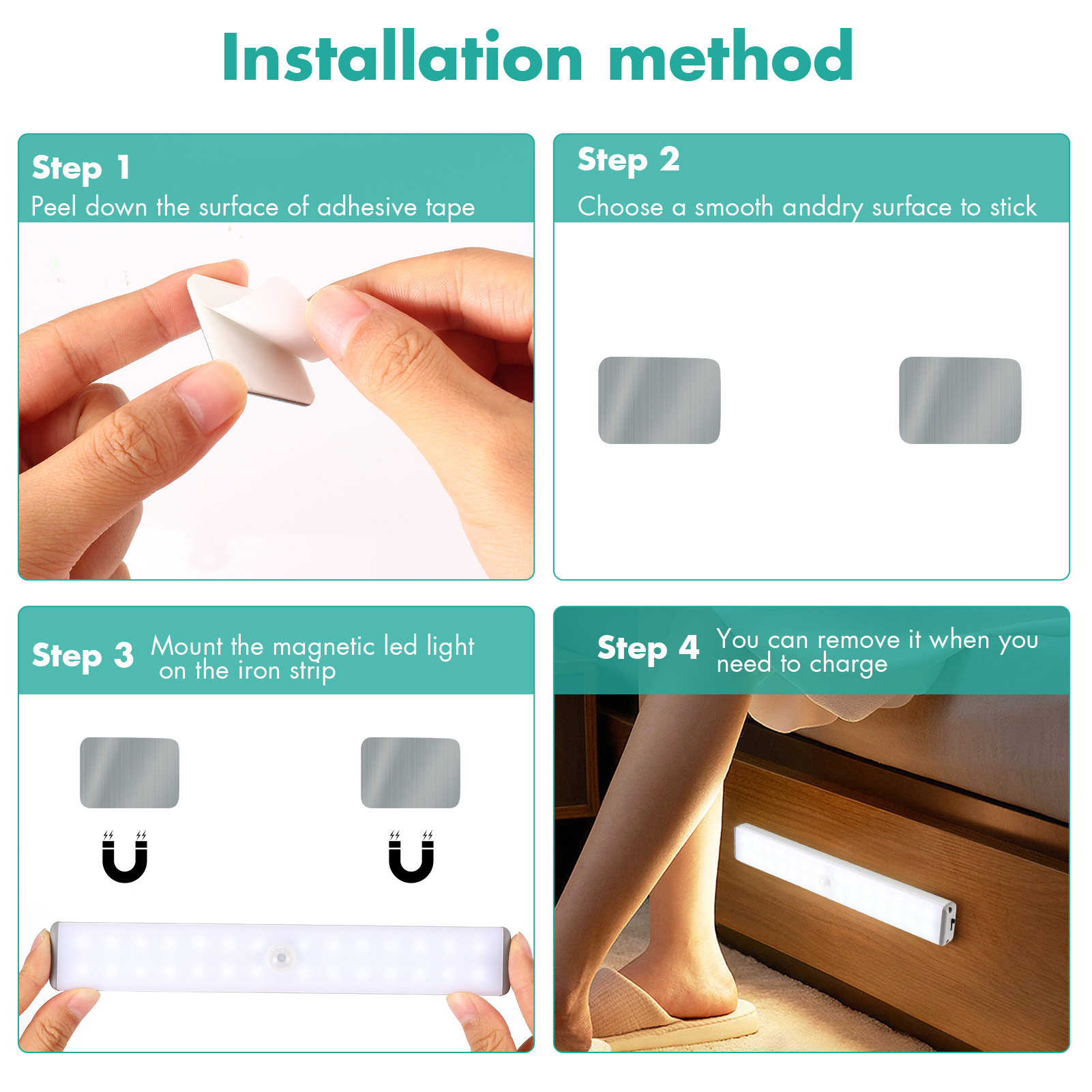 Installation method

Step 1
Peel down the surface of adhesive tape

Step 2
Choose a smooth anddry surface to stick

Step 3 Mount the magnetic led light on the iron strip

Step 4 You can remove it when you need to charge