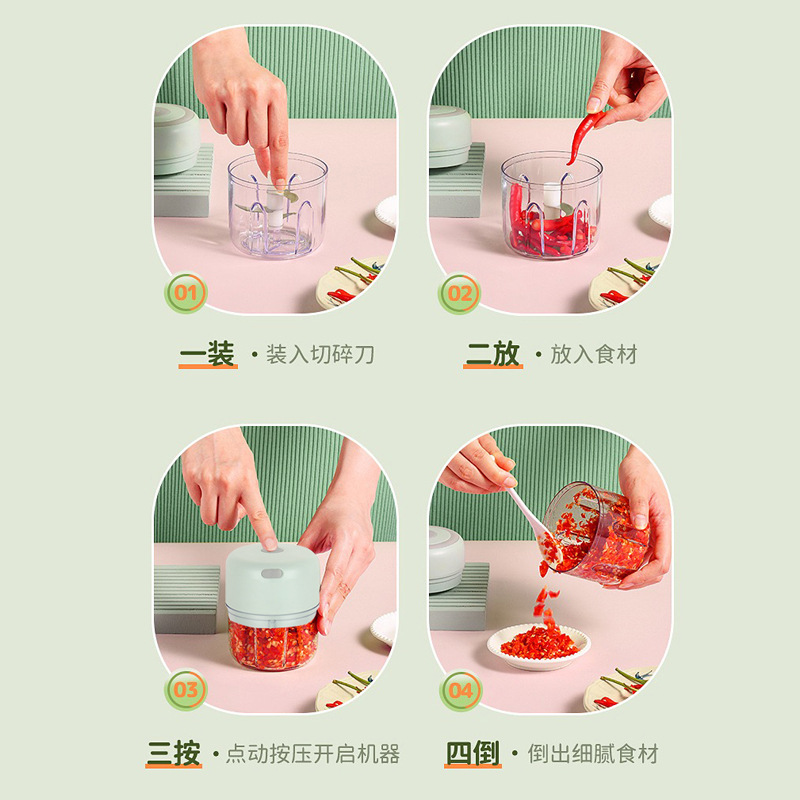 01

一装 · 装入切碎刀

02

二放 · 放入食材

03

三按 · 点动按压开启机器

04

四倒 · 倒出细腻食材