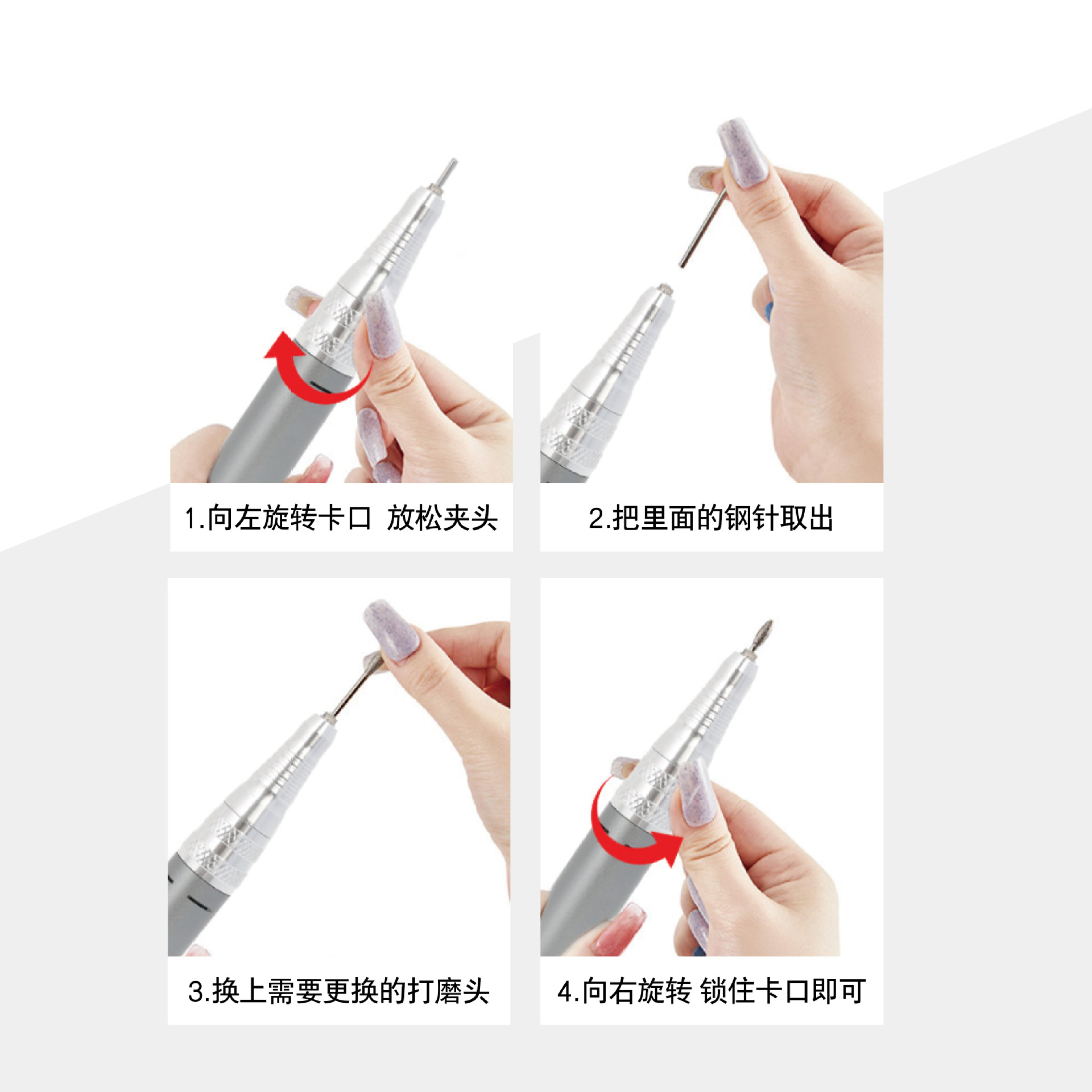 1.向左旋转卡口 放松夹头

2.把里面的钢针取出

3.换上需要更换的打磨头

4.向右旋转 锁住卡口即可