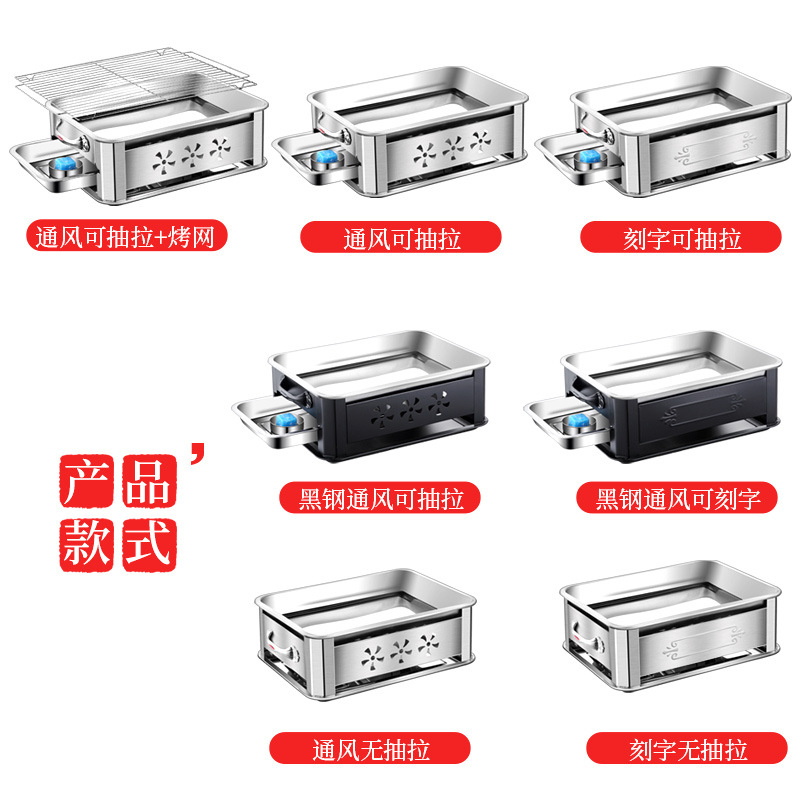 通风可抽拉+烤网

通风可抽拉

刻字可抽拉

产品款式

黑钢通风可抽拉

黑钢通风可刻字

通风无抽拉

刻字无抽拉