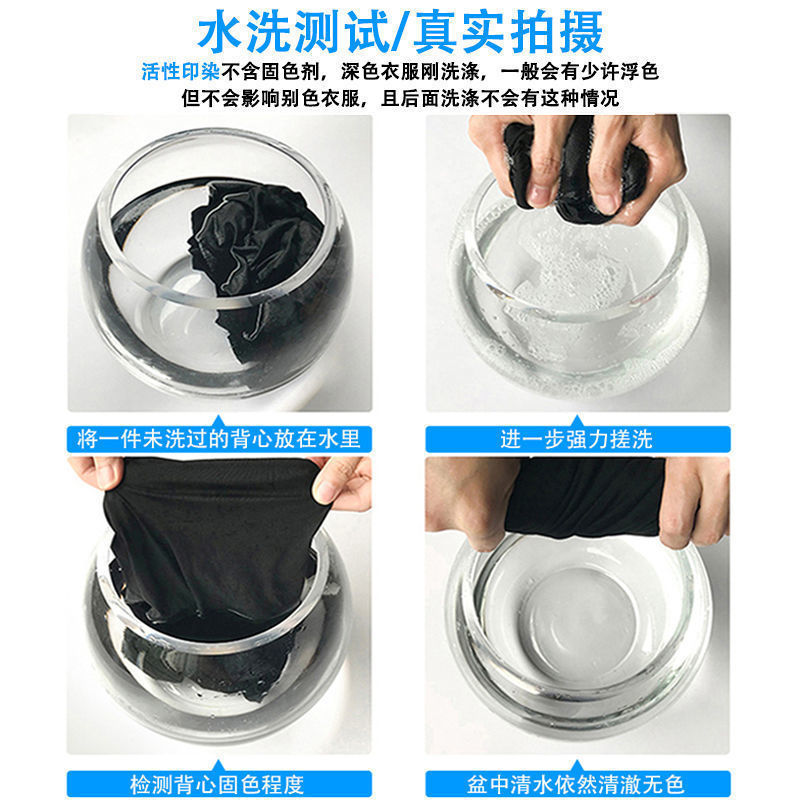 水洗测试/真实拍摄

活性印染不含固色剂，深色衣服刚洗涤，一般会有少许浮色
但不会影响别色衣服，且后面洗涤不会有这种情况

将一件未洗过的背心放在水里

进一步强力搓洗

检测背心固色程度

盆中清水依然清澈无色