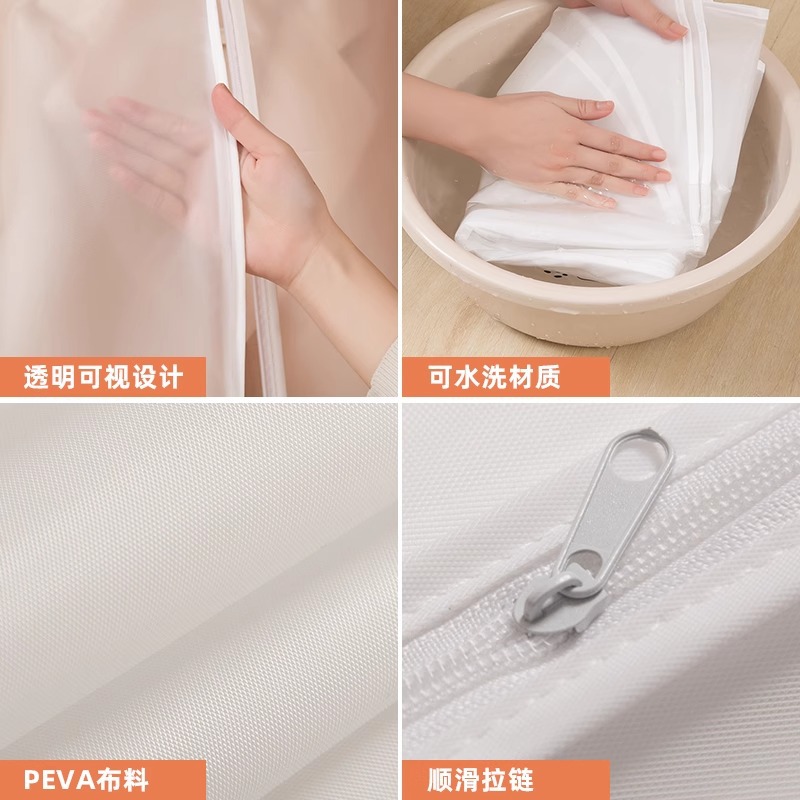 透明可视设计

可水洗材质

PEVA布料

顺滑拉链