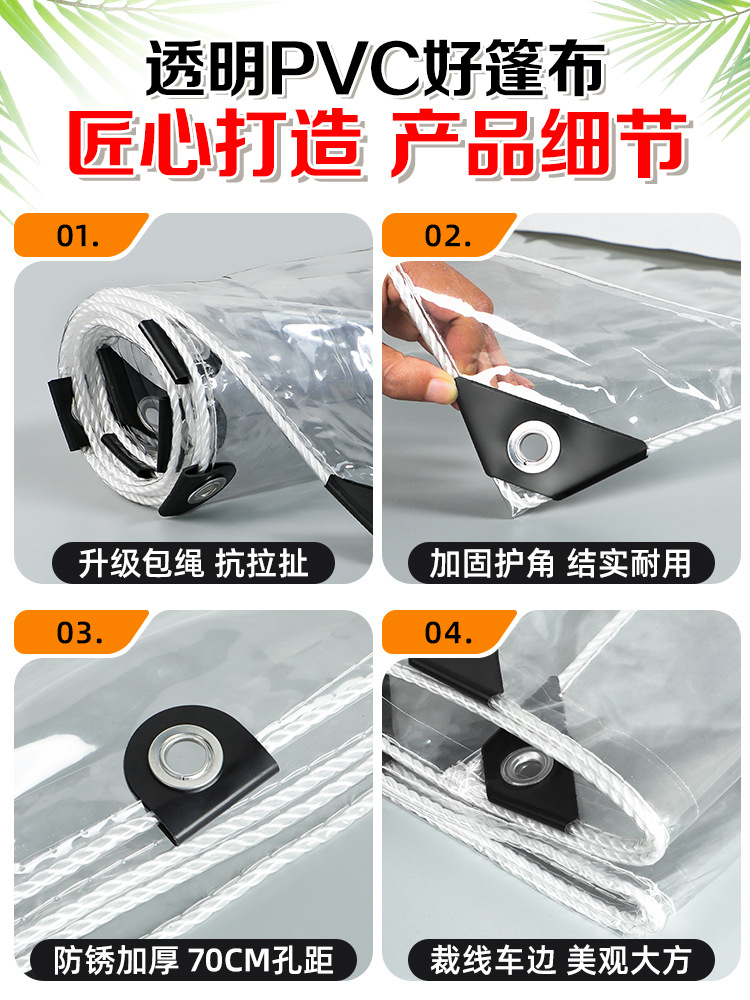 透明PVC好篷布
匠心打造 产品细节

01.
升级包绳 抗拉扯

02.
加固护角 结实耐用

03.
防锈加厚 70CM孔距

04.
裁线车边 美观大方