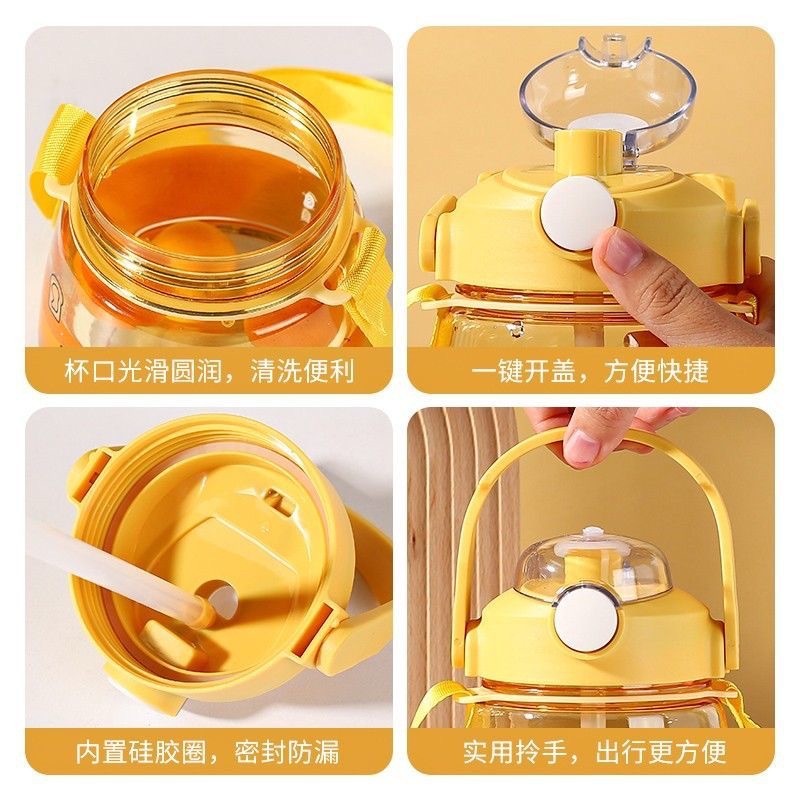 杯口光滑圆润，清洗便利

一键开盖，方便快捷

内置硅胶圈，密封防漏

实用拎手，出行更方便